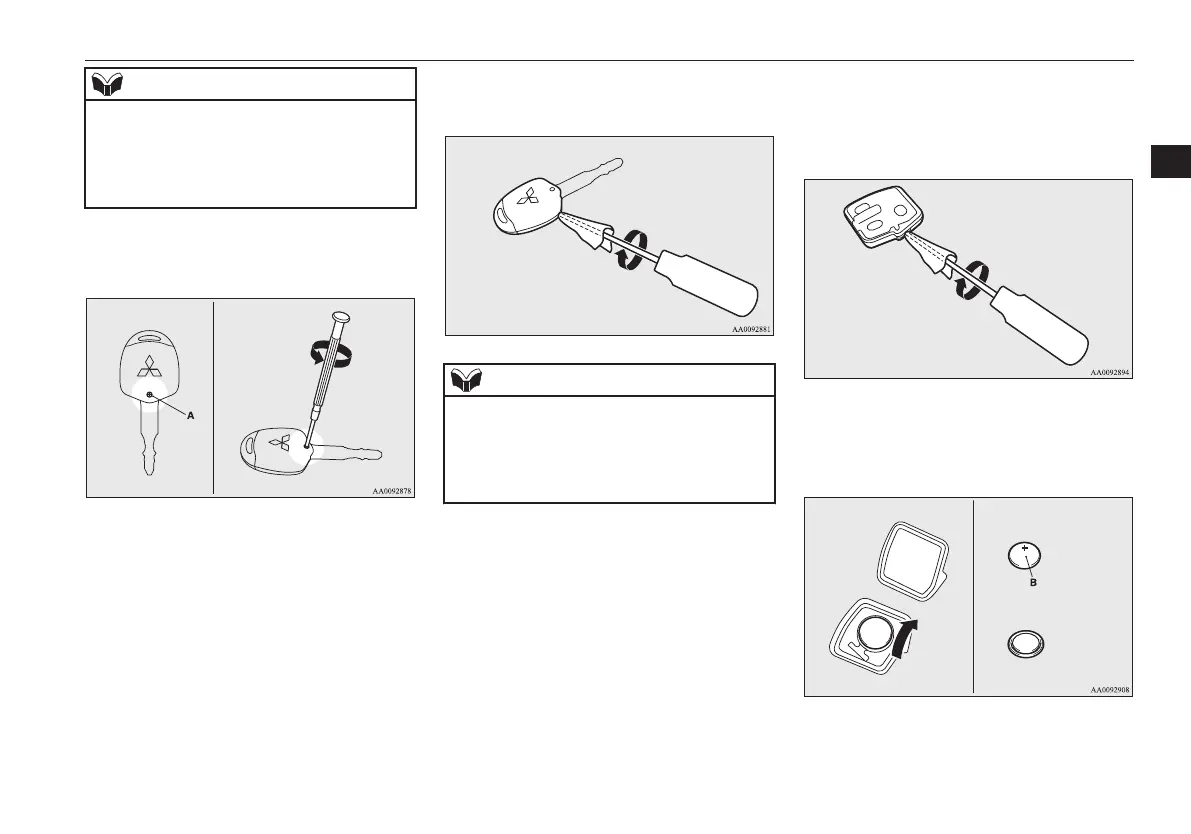 A

AA0092878

AA0092881

AA0092894

+

B

AA0092908