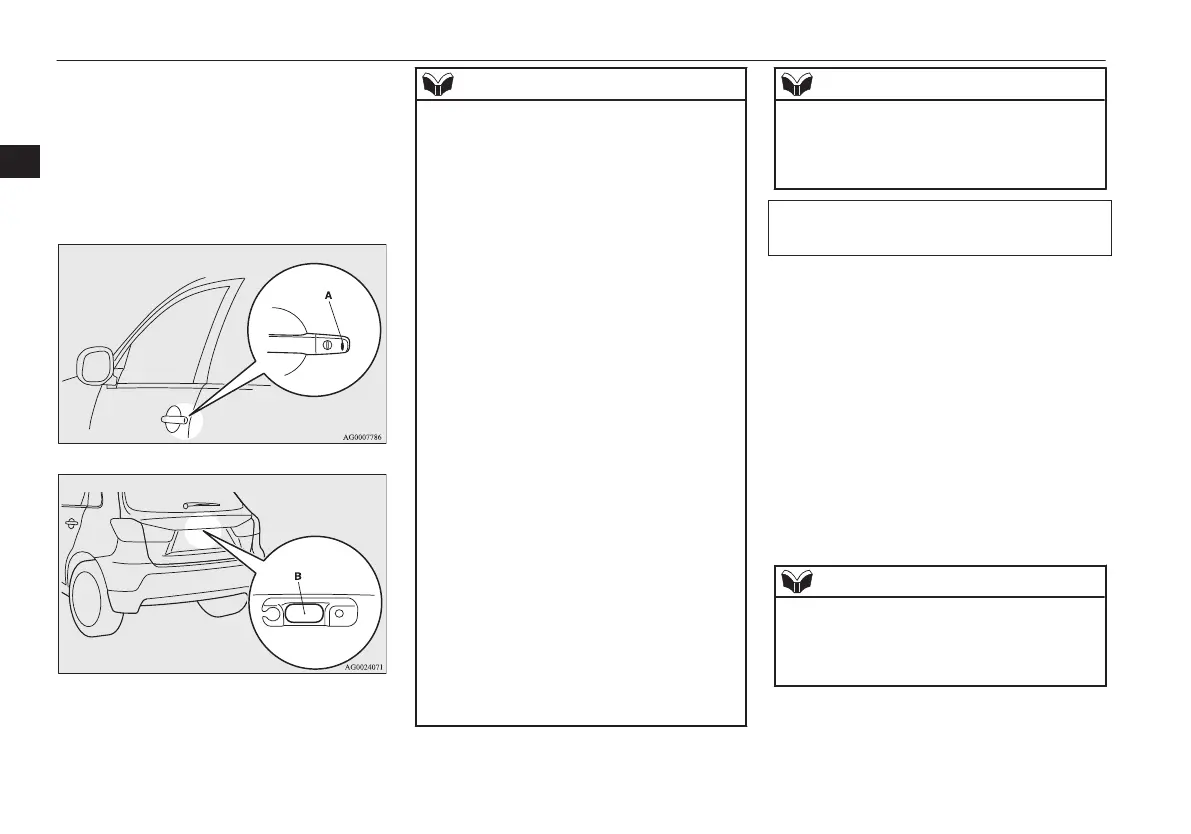 A

AG0007786

B

AG0024071