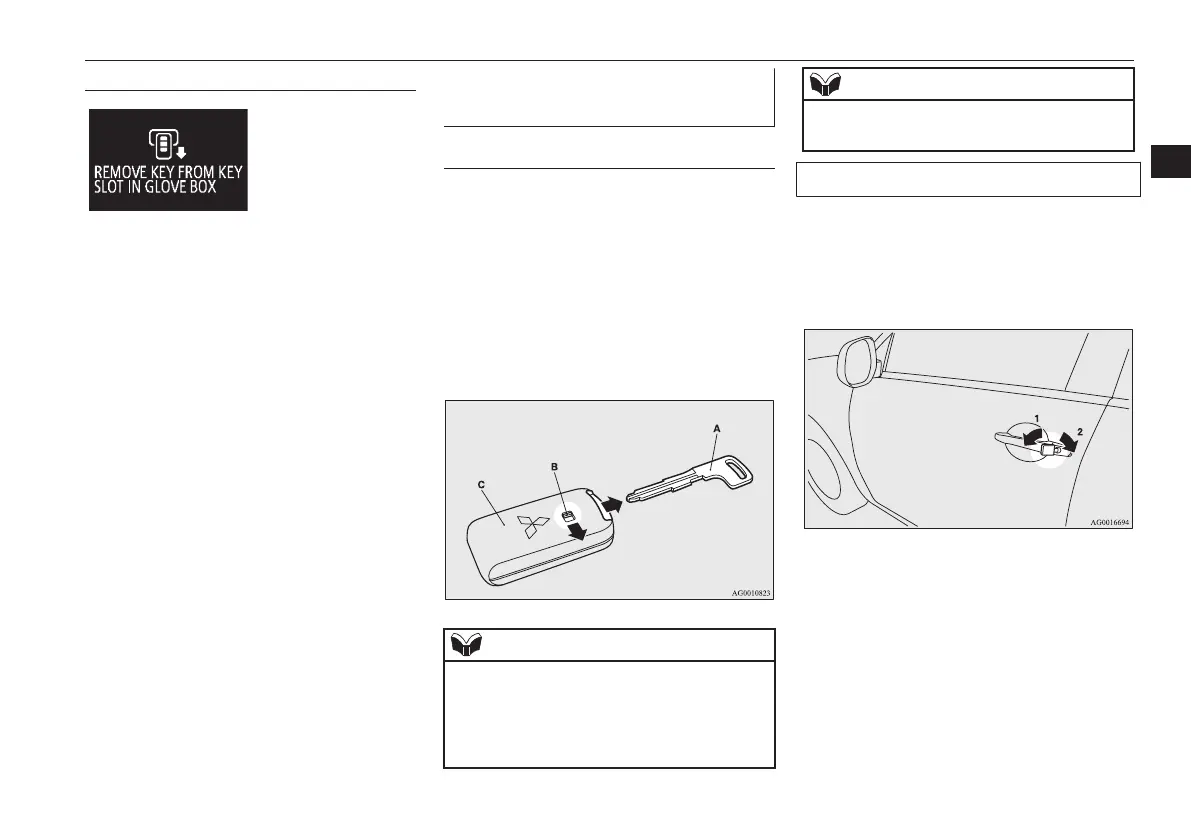 REMOVE KEY FROM KEY SLOT IN GLOVE BOX

A

B

C

AG0010823

1

2

AG0016694