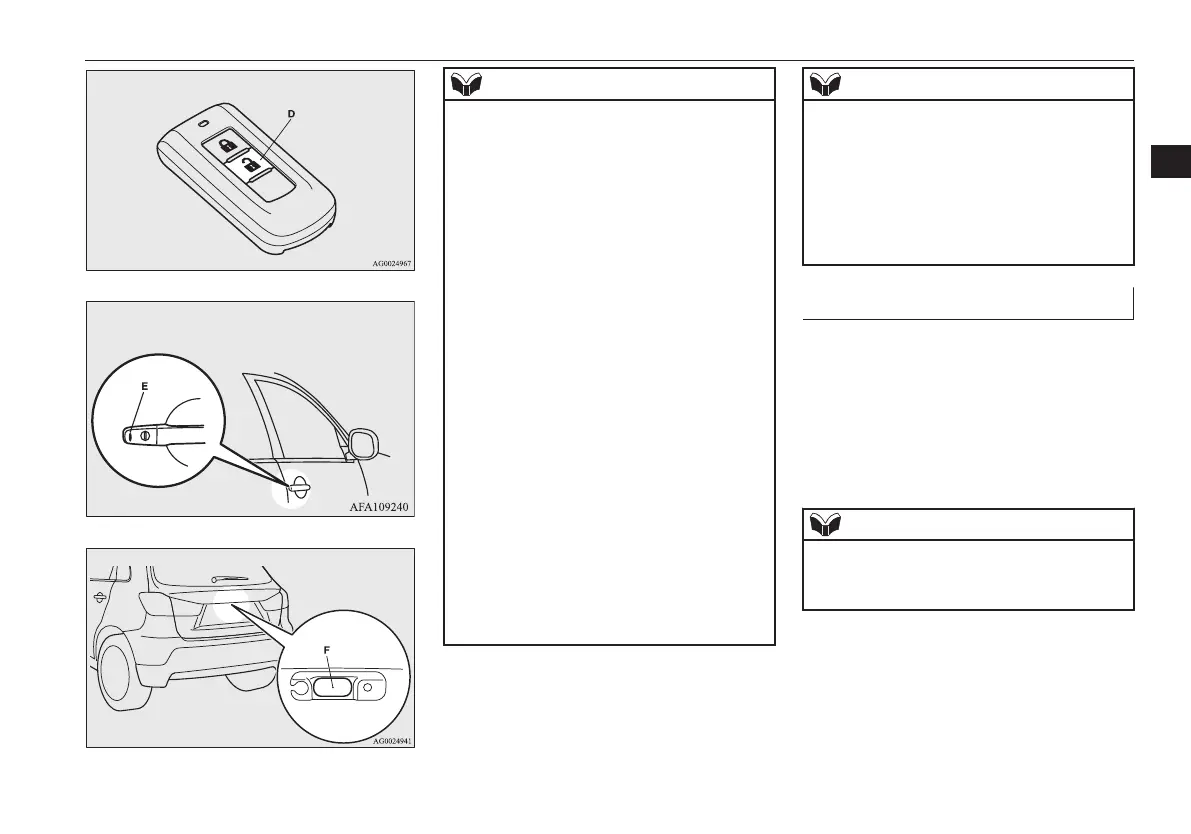 D

AG0024967

E

AFA109240

F

AG0024941