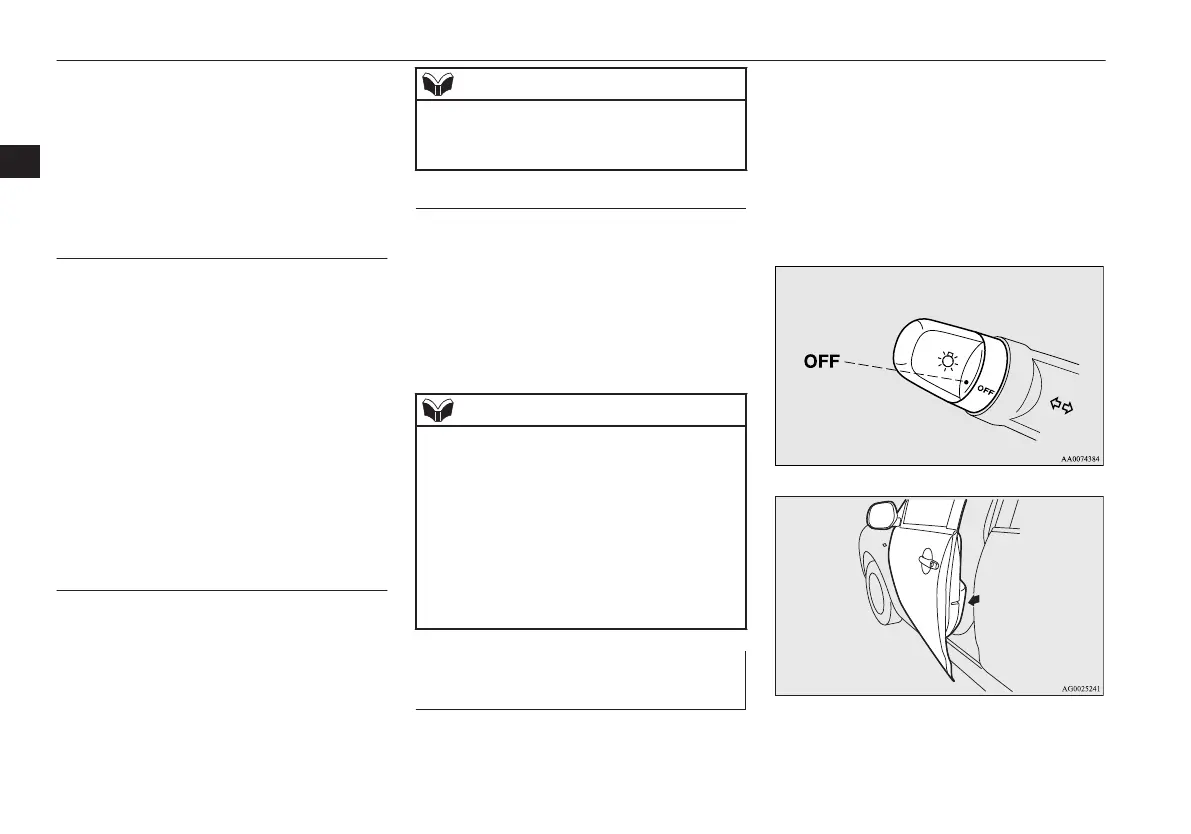 OFF

OFF

AA0074384

AG0025241