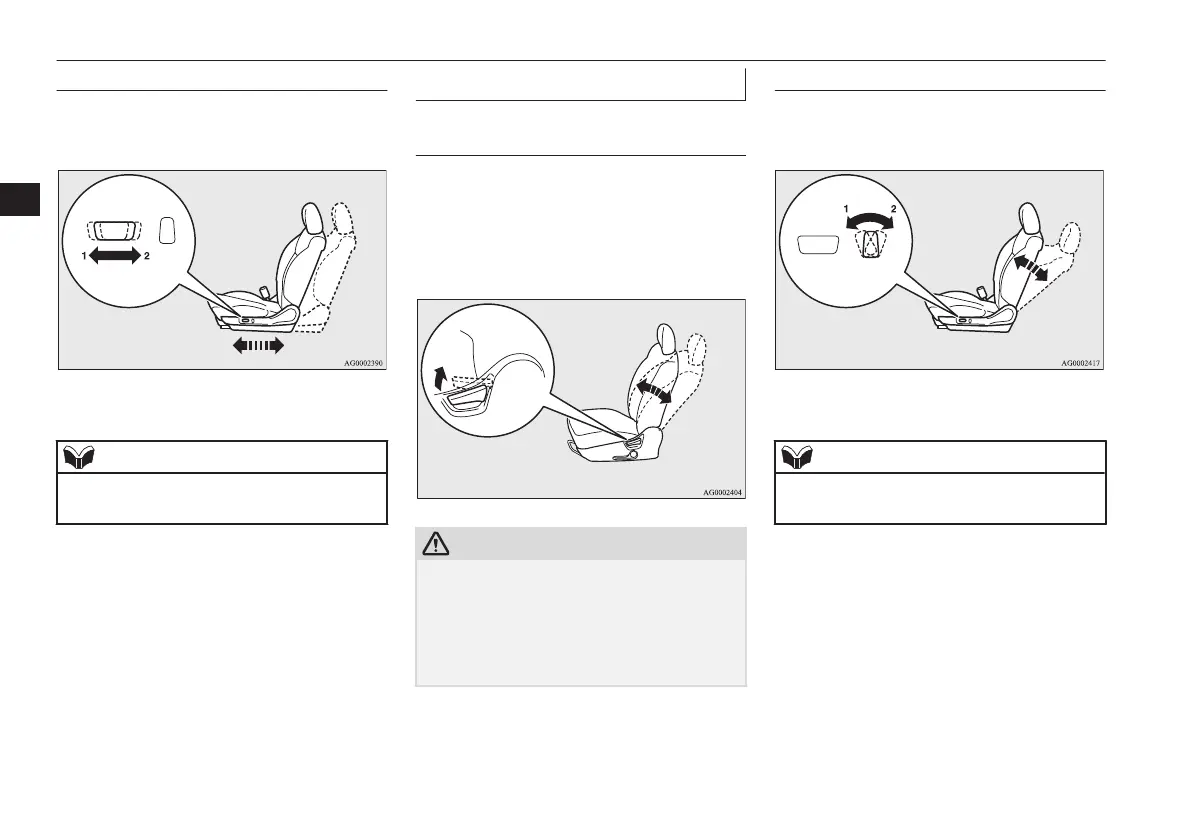 1
2
AG0002396

AG0002404

1
2
AG0002417