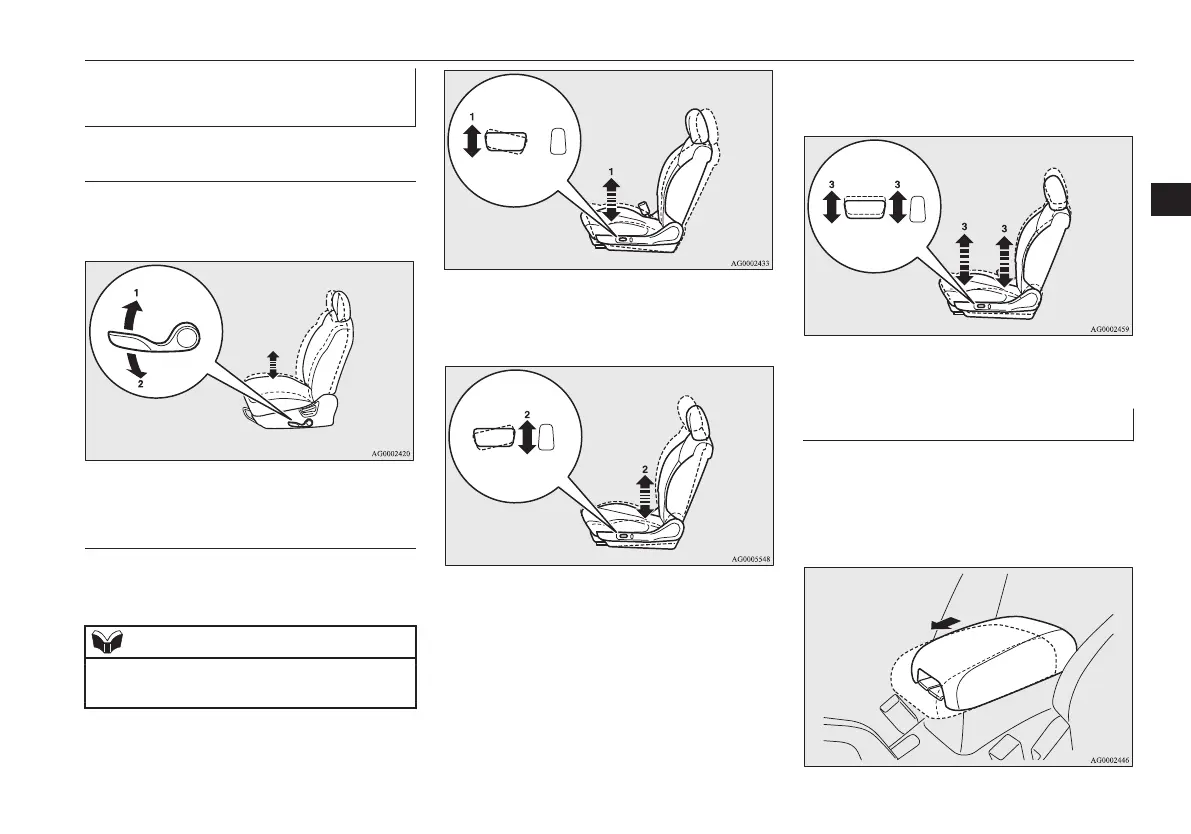 1

2

AG0002420

1

1

AG0002433

2

2

AG0005548

3

3

3

3

AG0002459

AG0002446