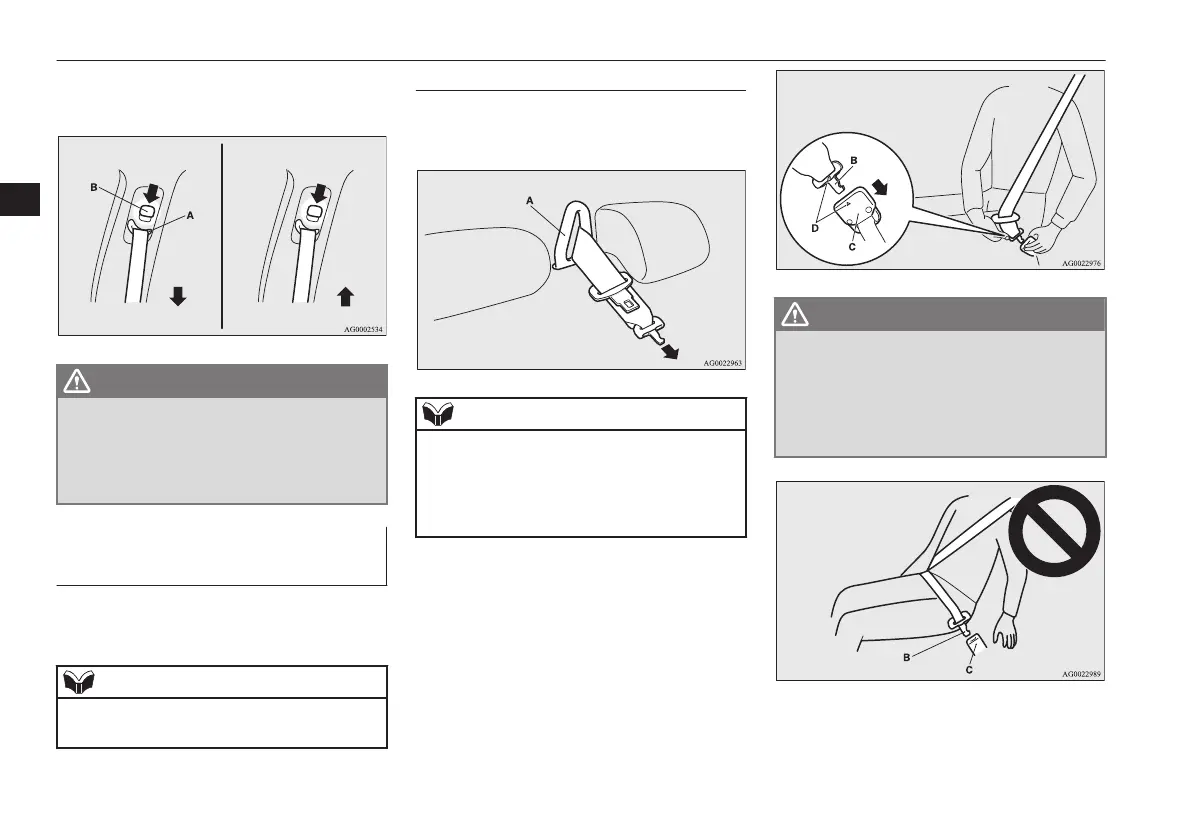 B
A
AG0002534

A
AG0022963

B
D
C
AG0022976

B
C
AG0022989