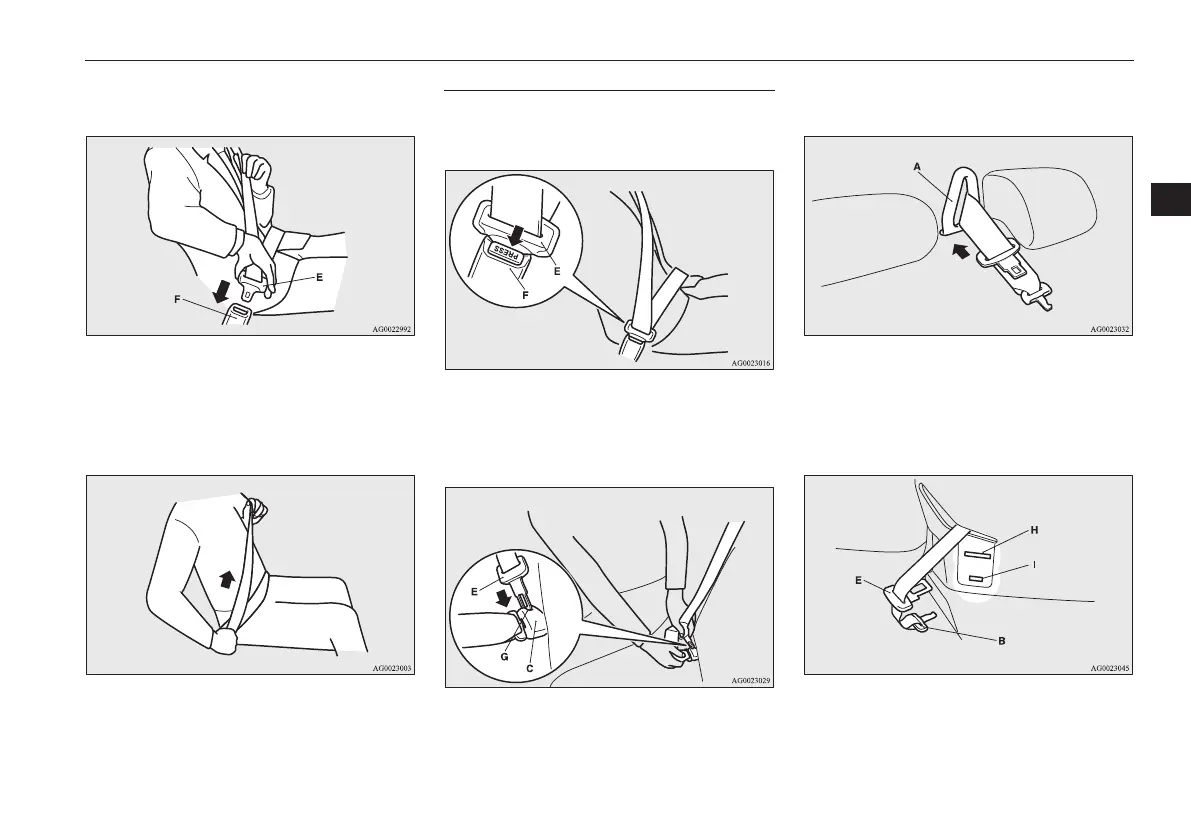 E

F

AG0022992

AG0023003

PRESS

E

F

AG0023016

E

G

C

AG0023029

A

AG0023032

H

I

E

B

AG0023045