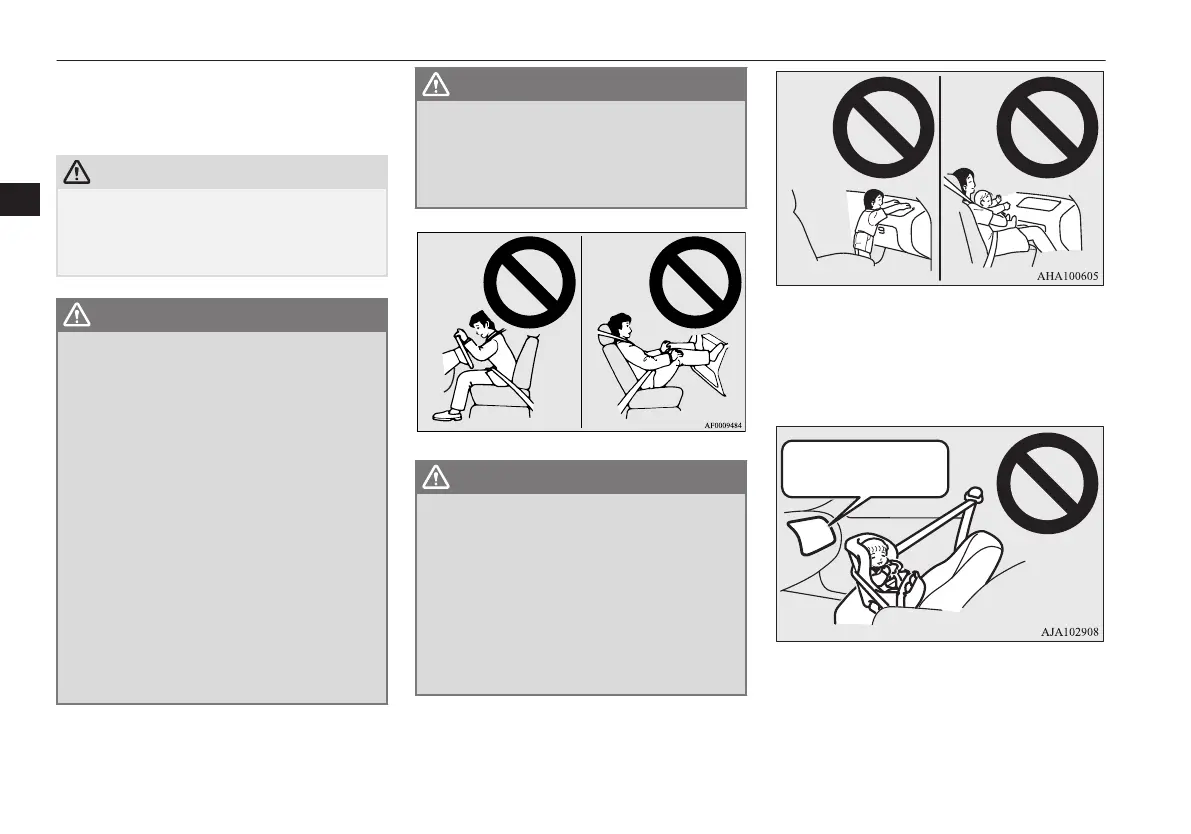 AF0009484

AHA100605

AJA102908