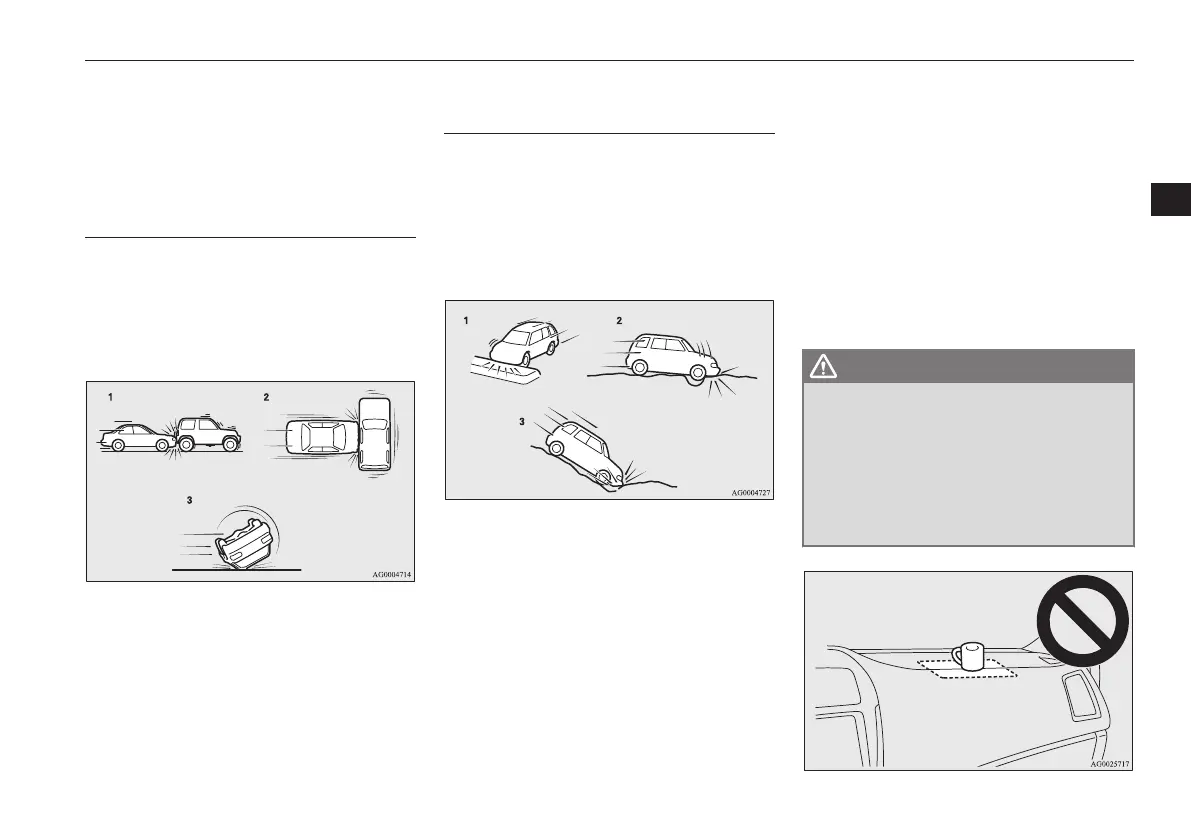 1

2

3

AG0004714

1

2

3

AG0004727

AG0025717