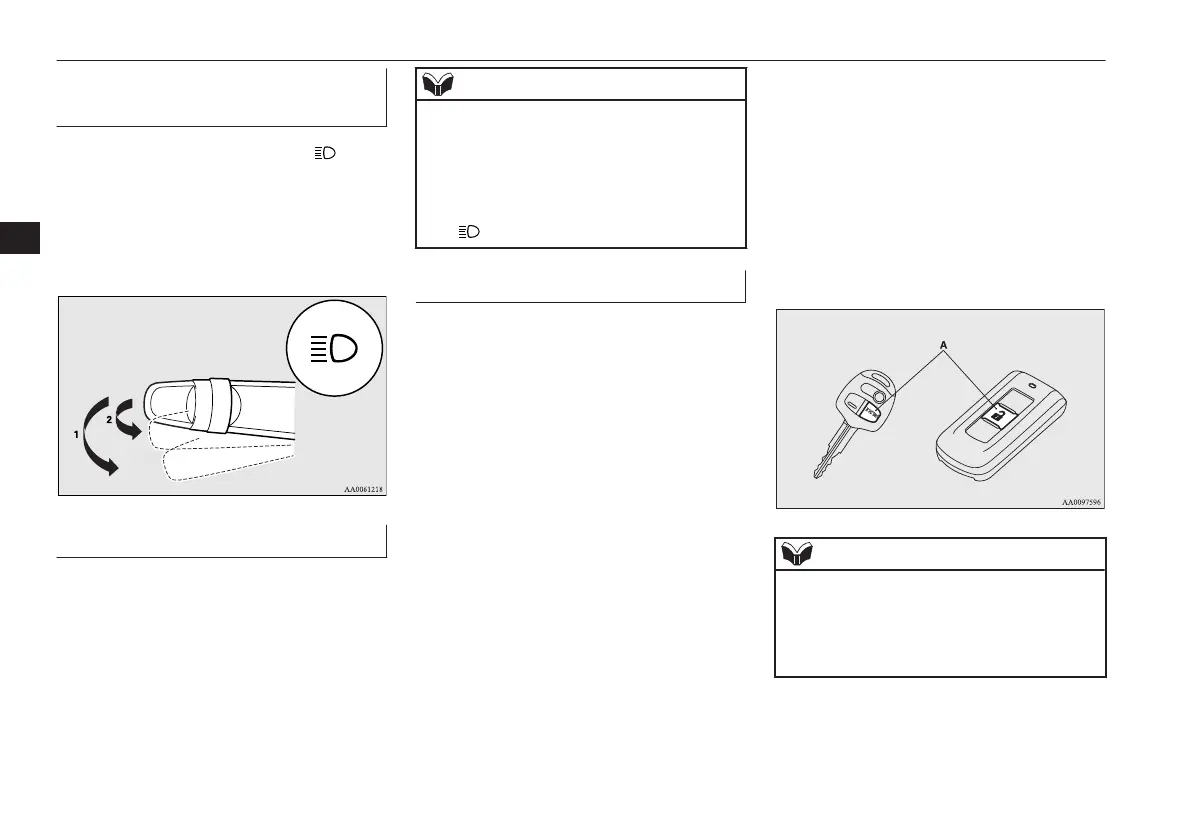 1

2

AA0061218

A

AA0097596