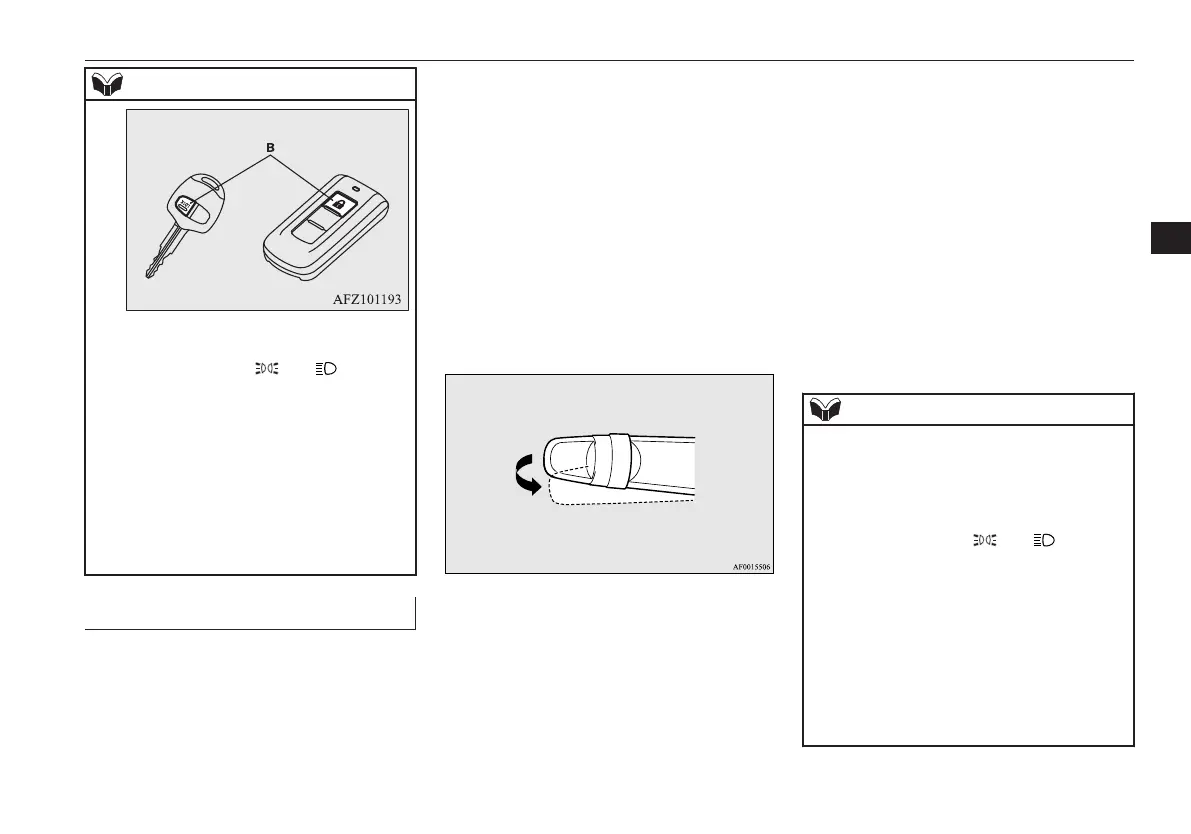 B

AFZ101193

AF0015506