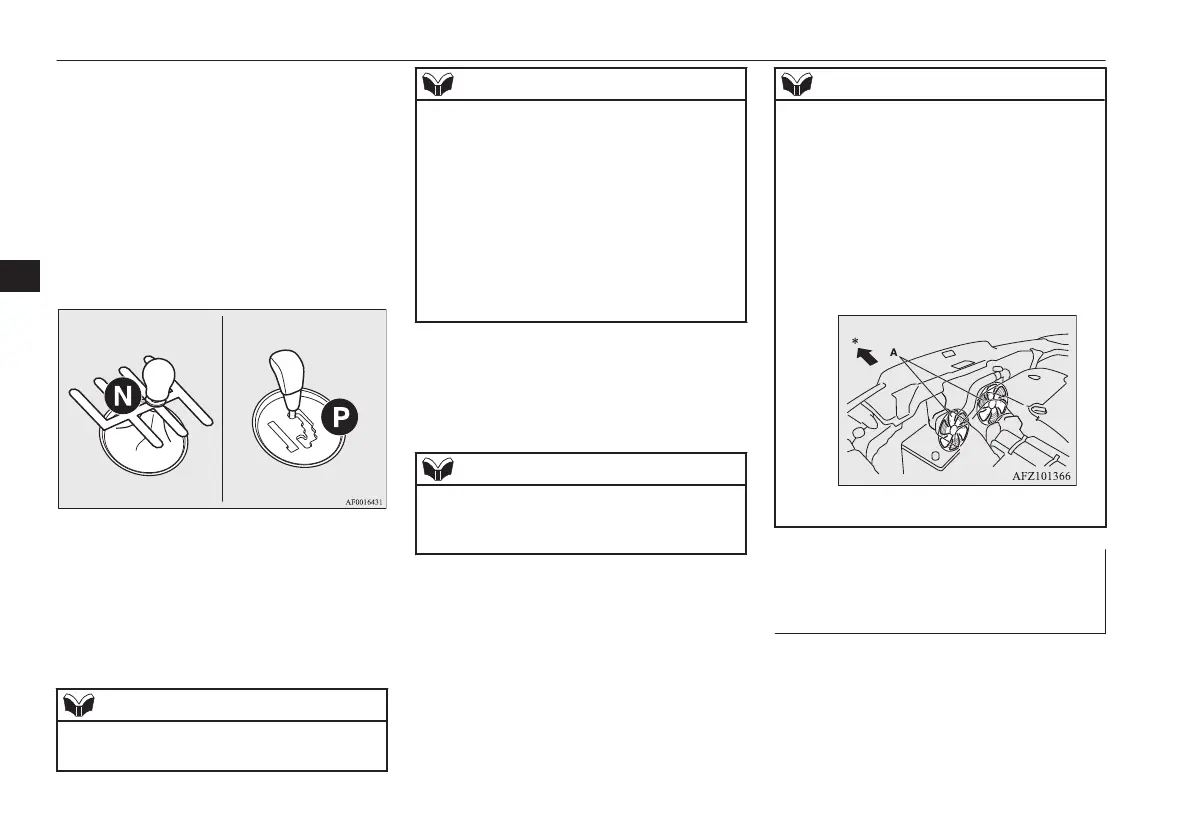 N

P

AF0016431

*

A

AFZ101366