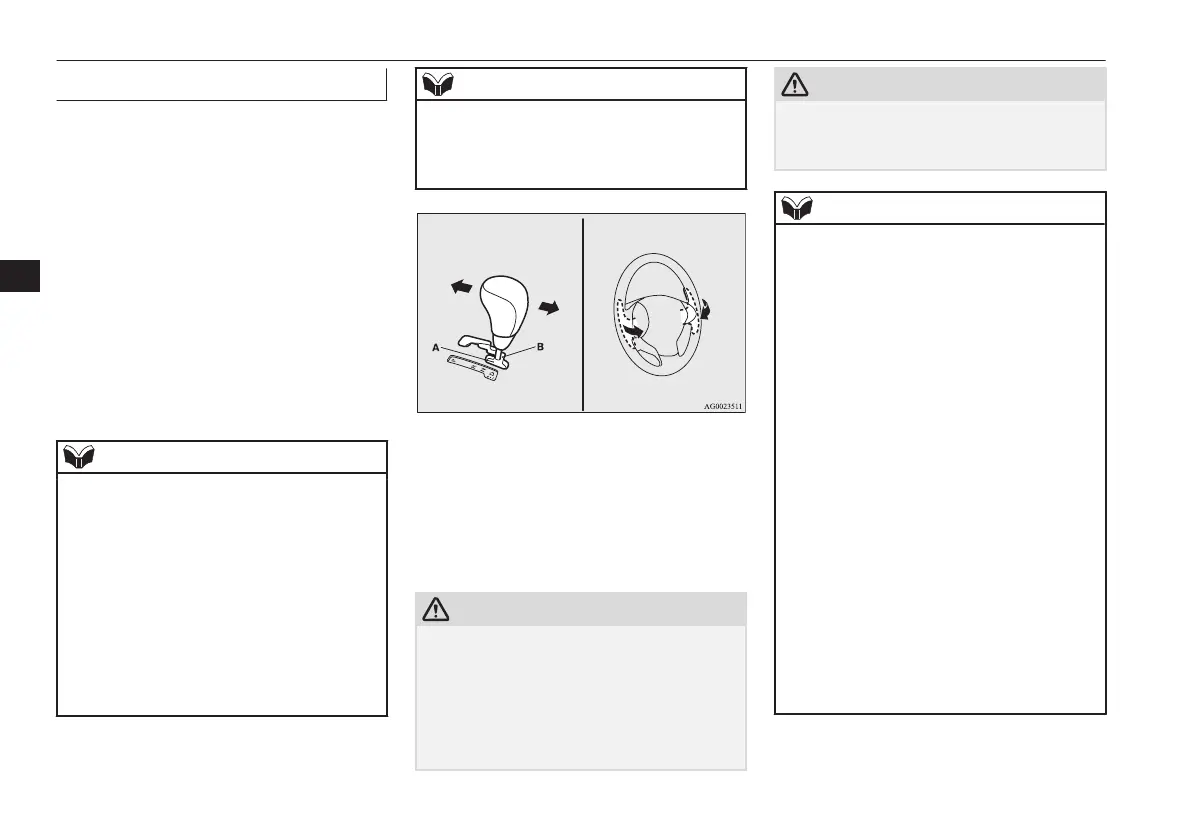 A

B

AG0023511