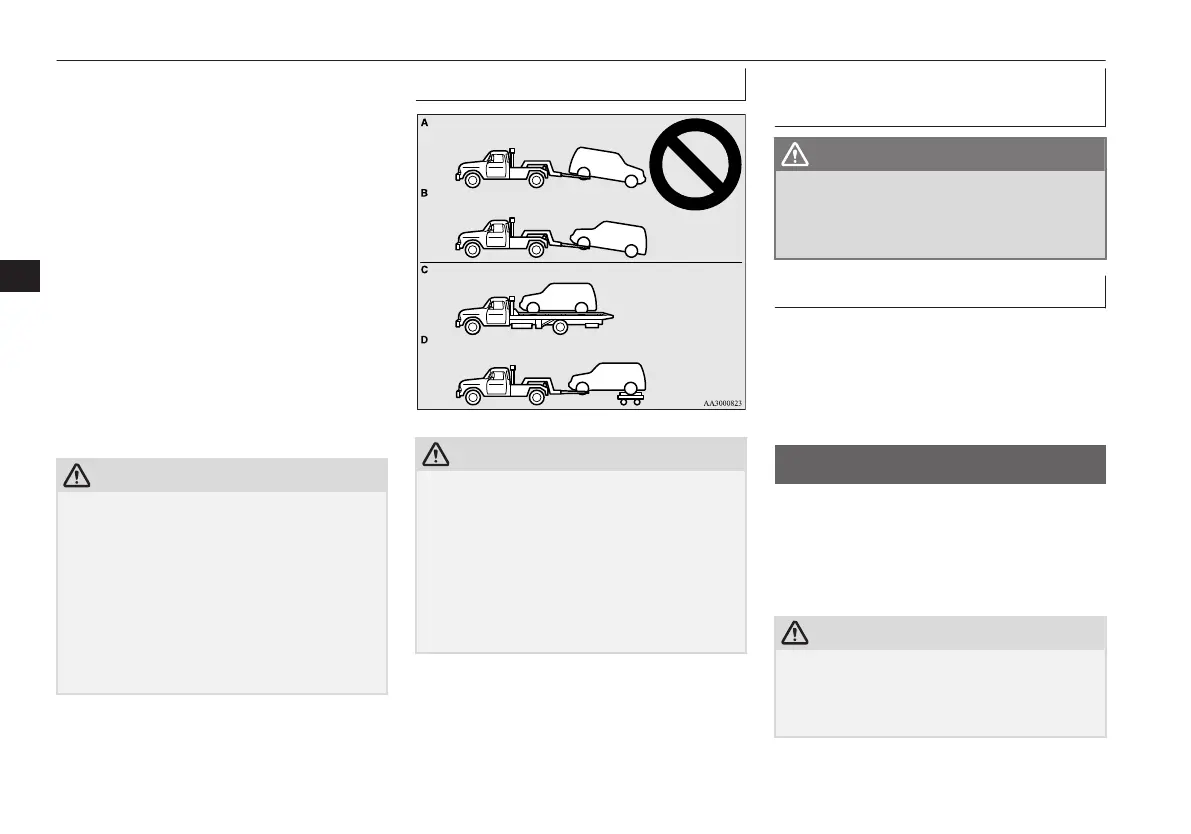 A

B

C

D

AA3000823