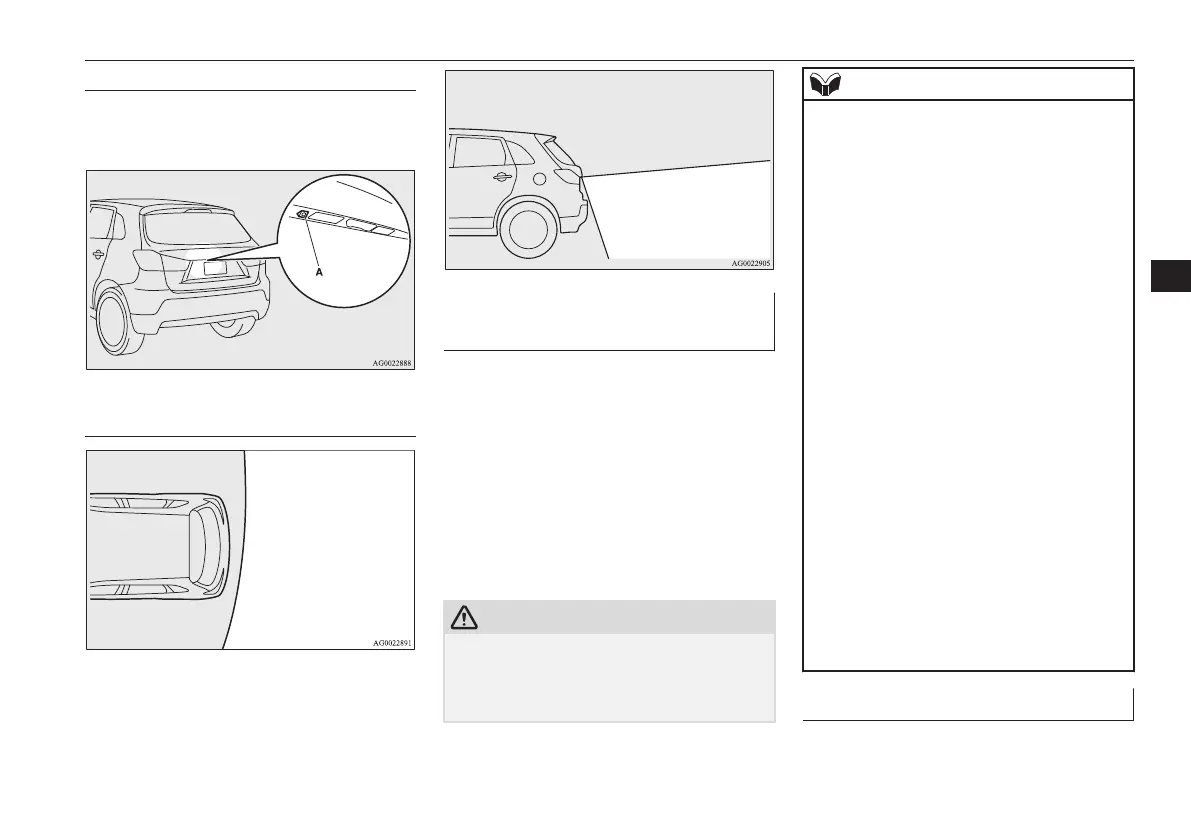 A

AG0022888

AG0022891

AG0022905