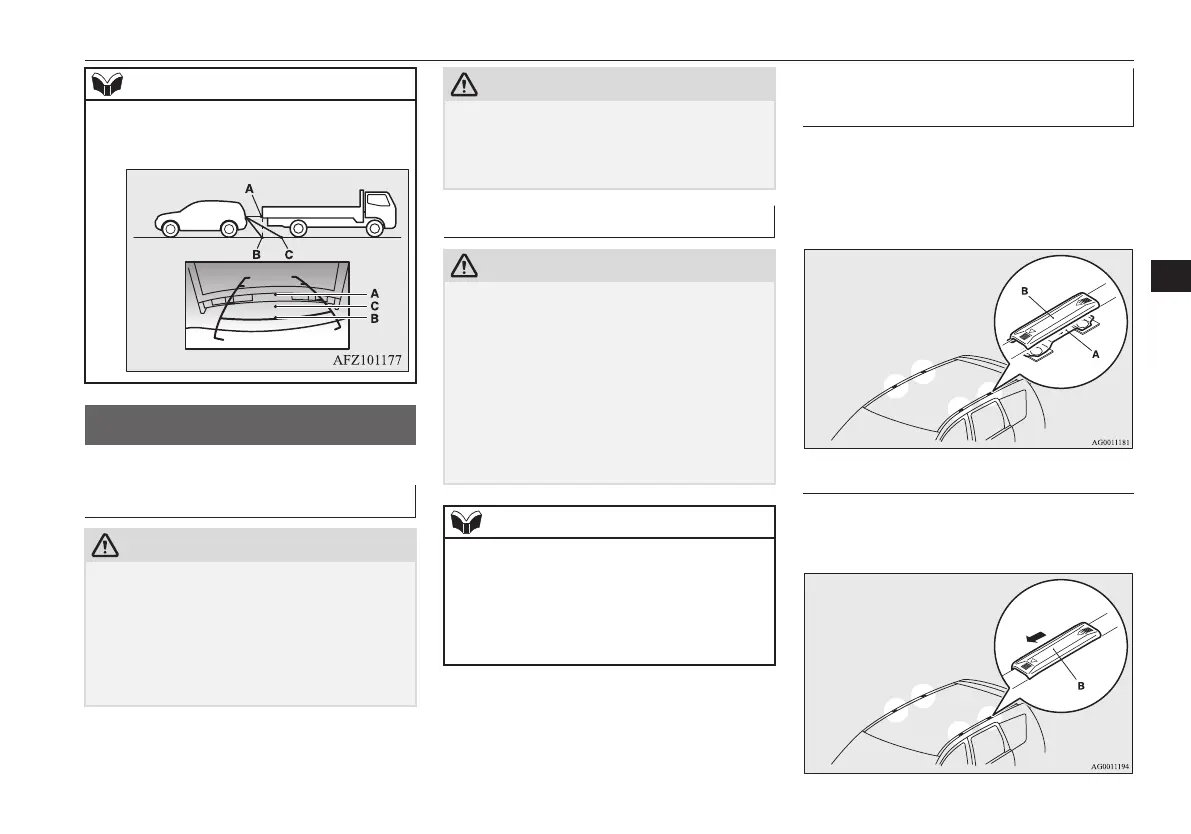 A
B
C
A
C
B
AFZ101177

B
A
AG0011181

B
AG0011194