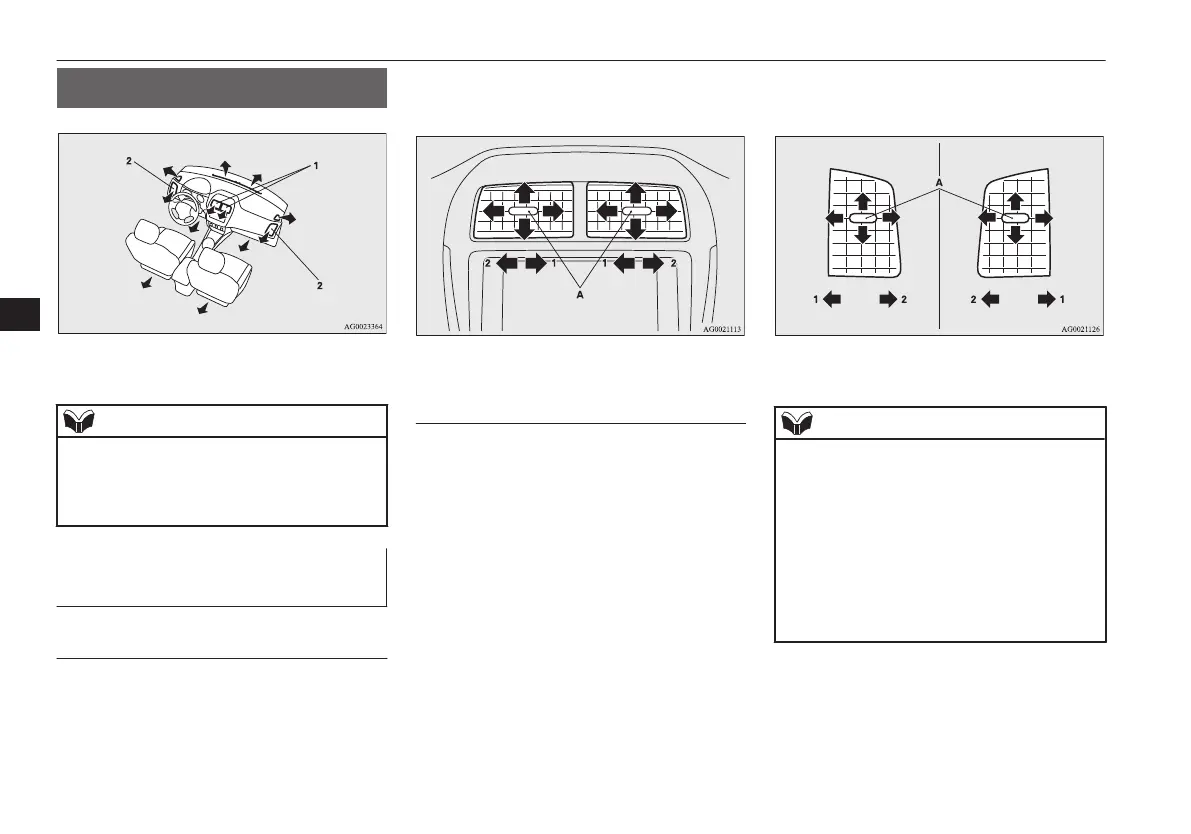 2

1

2

AG0023364

2

1

1

2

A

AG0021113

A

1

2

2

1

AG0021126