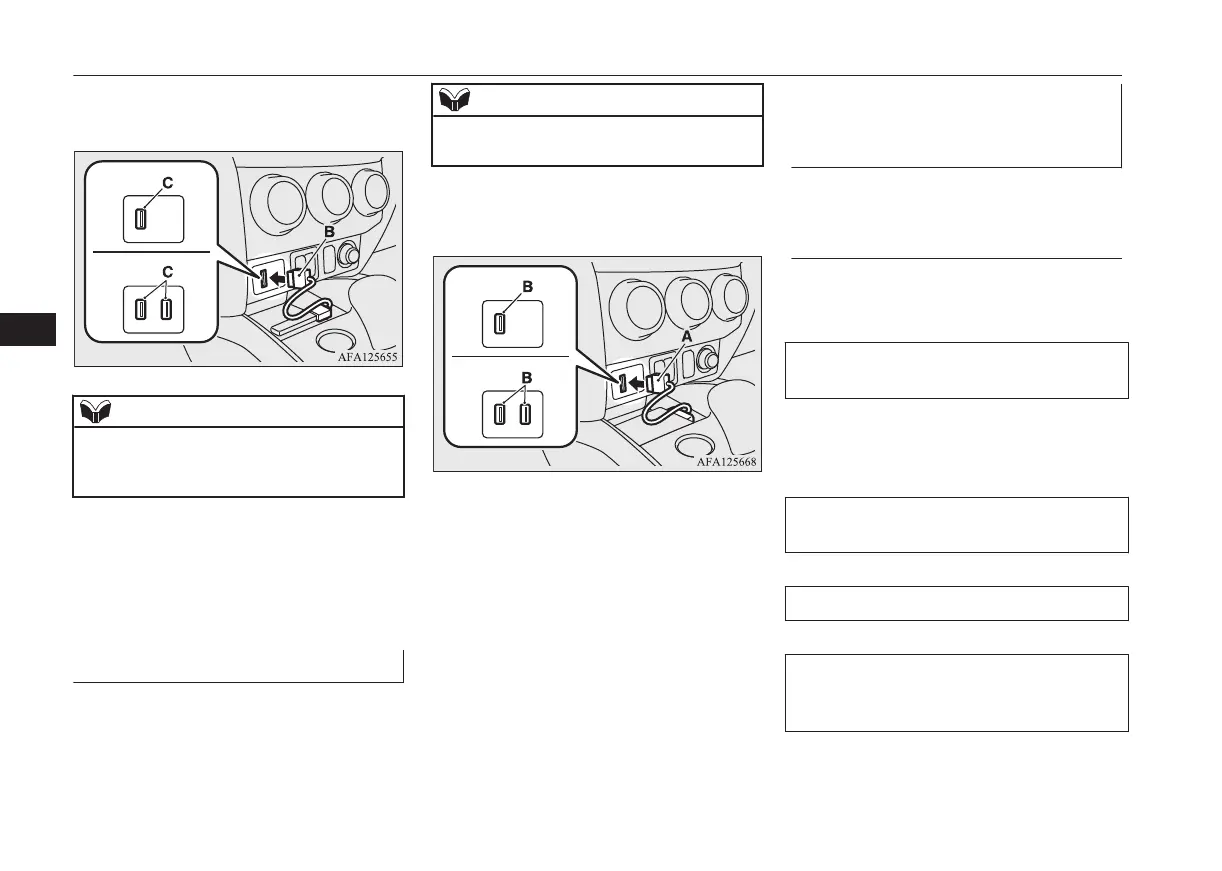 C

C

B

AFA125655

B

B

A

AFA125668