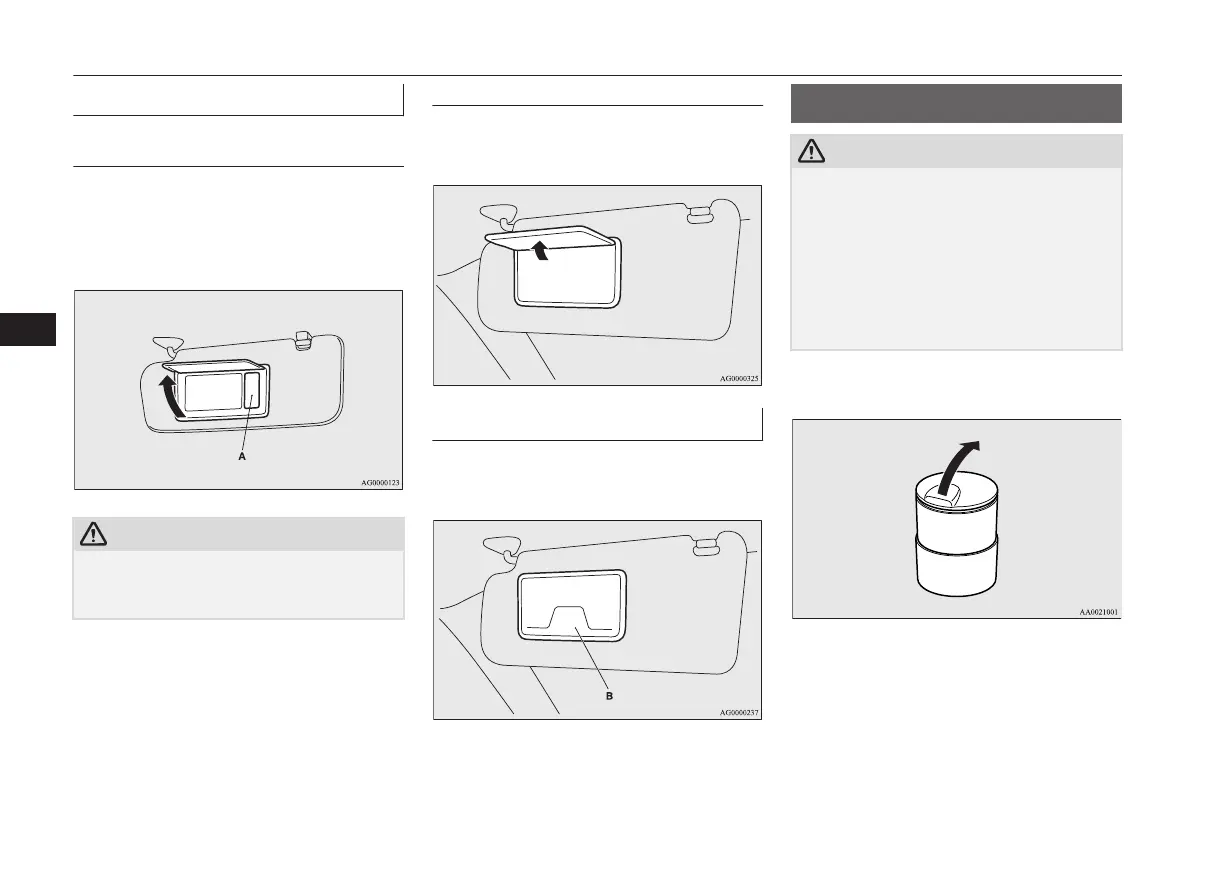 A

AG0000123

AG0000325

B

AG0000237

AA0021001