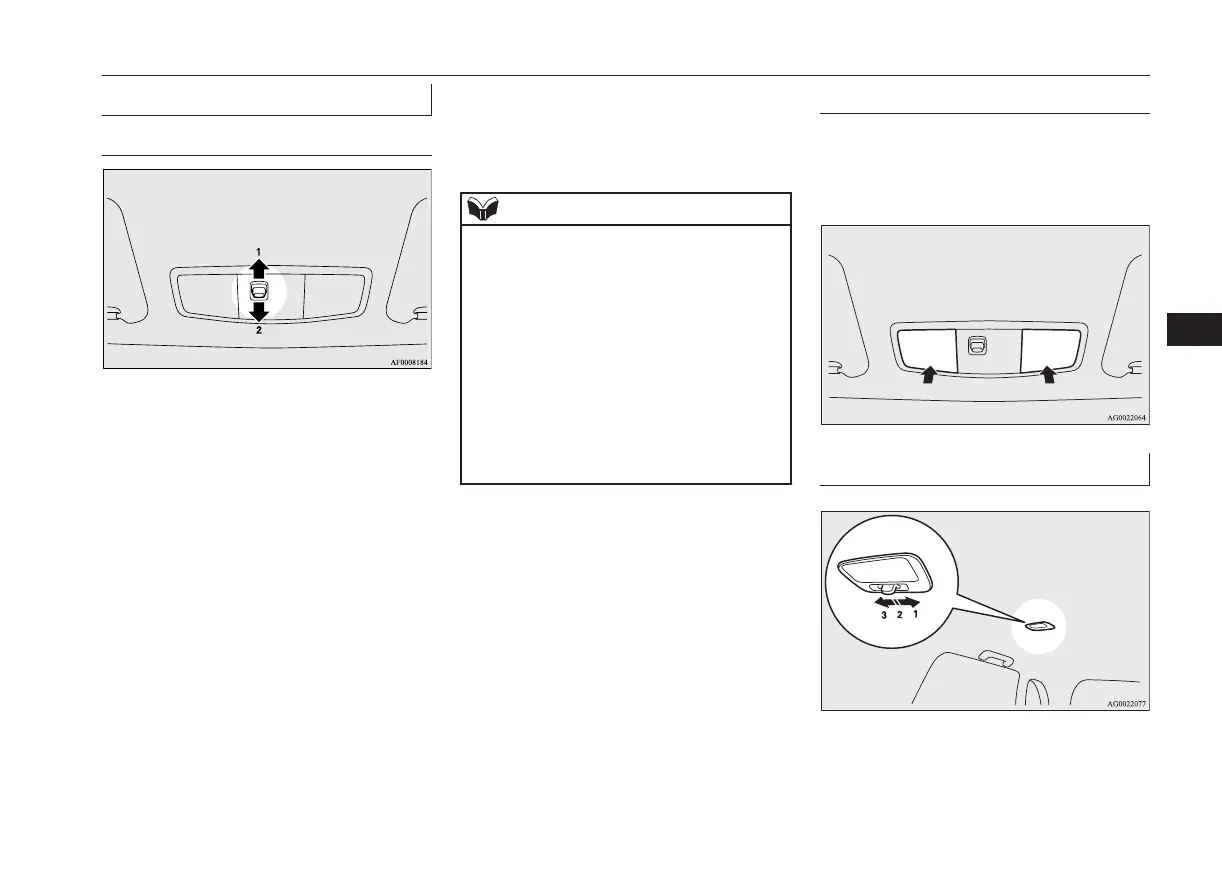 1

2

AF0008184

AG0022064

3 2 1

AG0022077