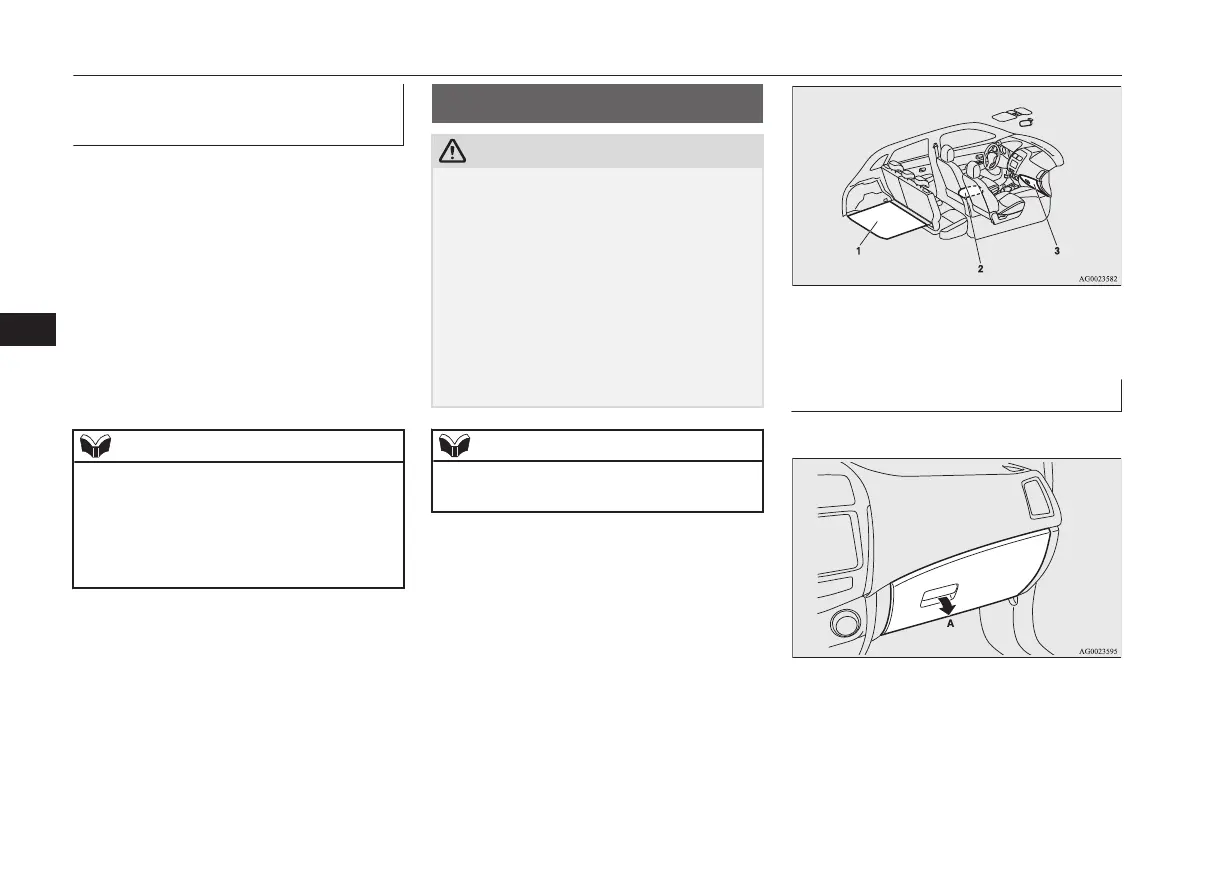 1
2
3
AG0023582

A
AG0023595