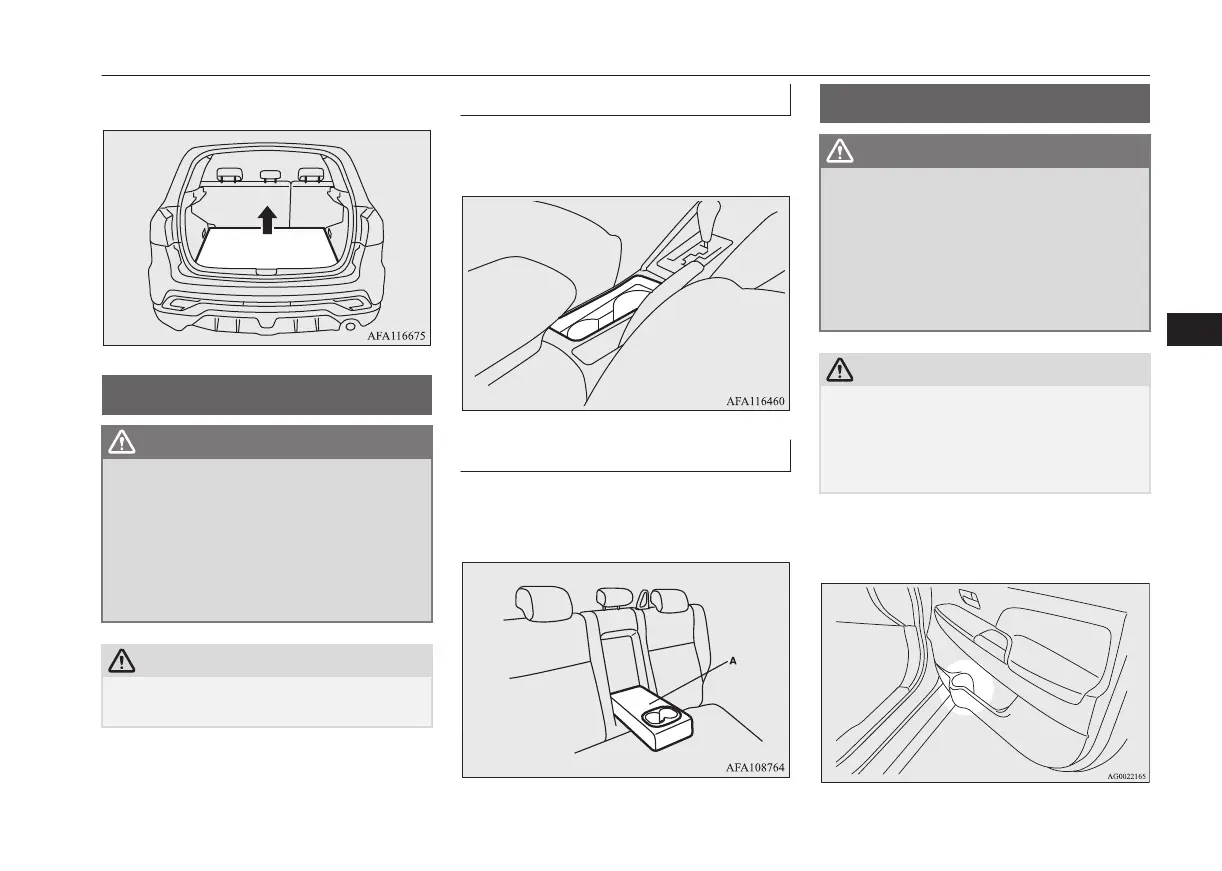 AFA116675

AFA116460

A

AFA108764

AG0022165