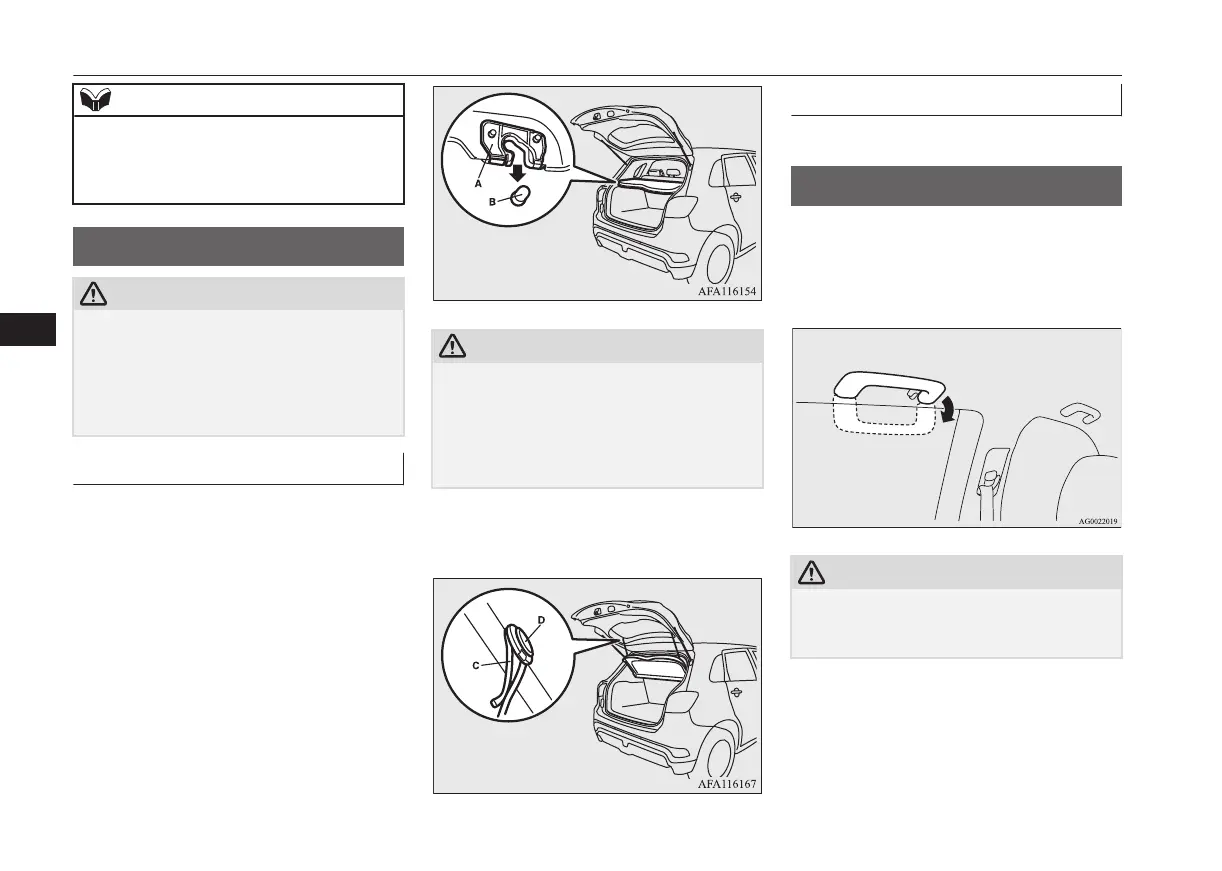 A

B

AFA116154

C

D

AFA116167

AG0022019