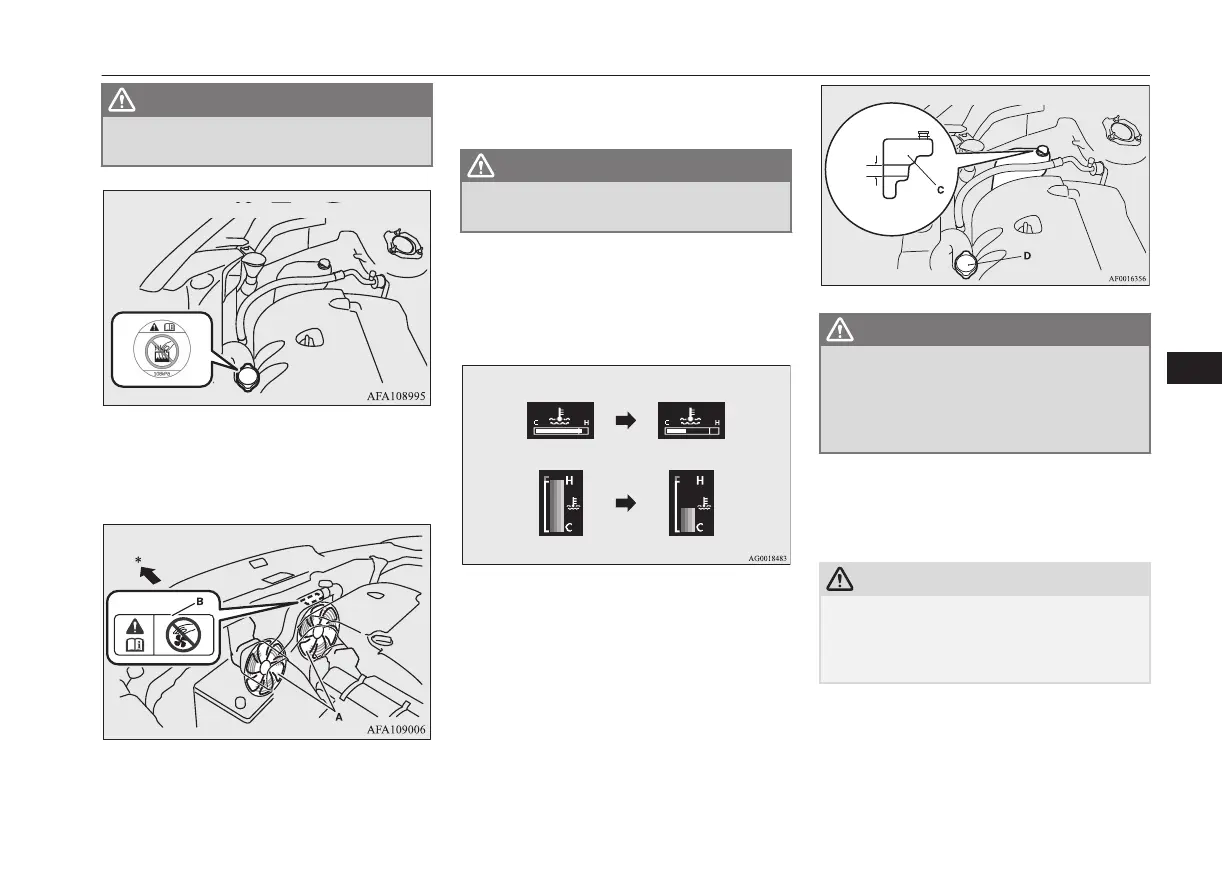 AFA108995

*

B

A

AFA109006

C H

C H

H

C

H

C

AG0018483

C

D

AF0016356