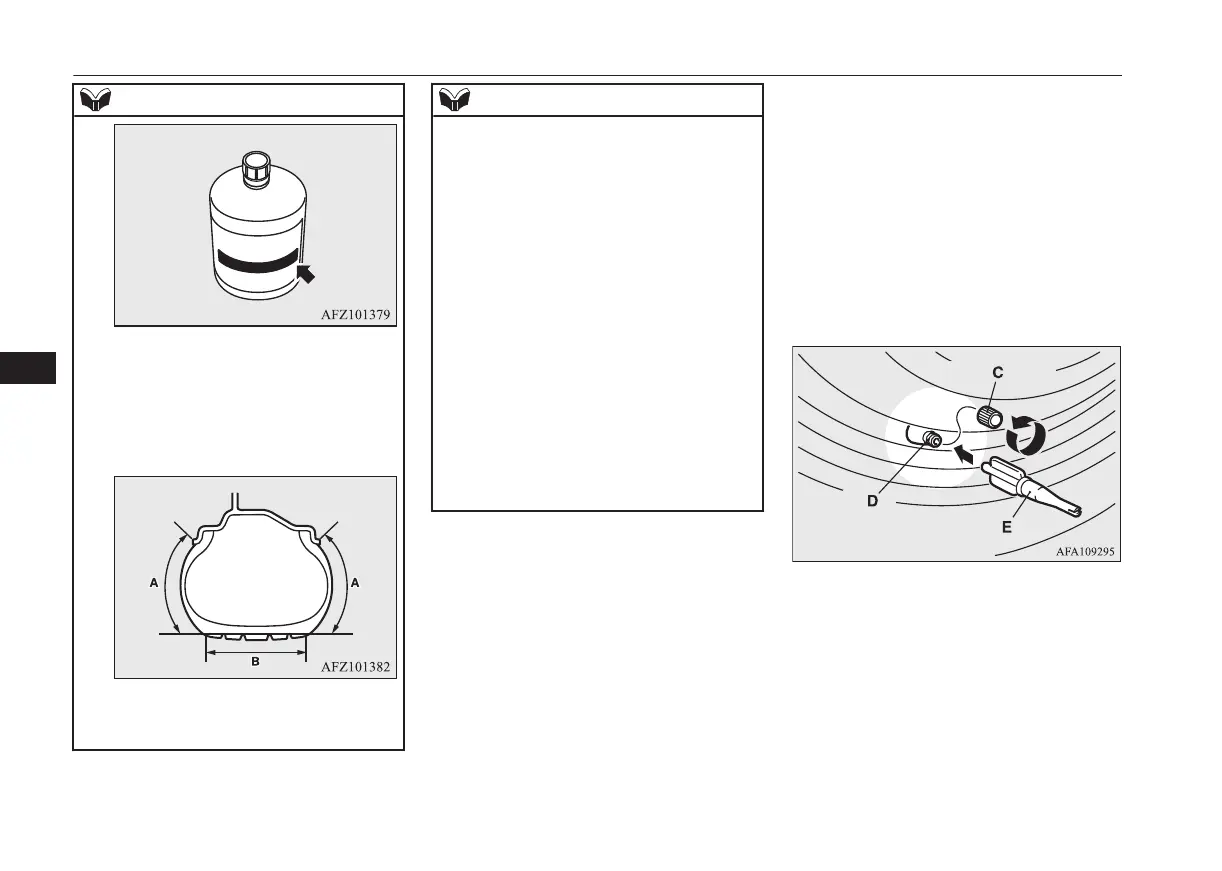 AFZ101379

A

A

B

AFZ101382

C

D

E

AFA109295