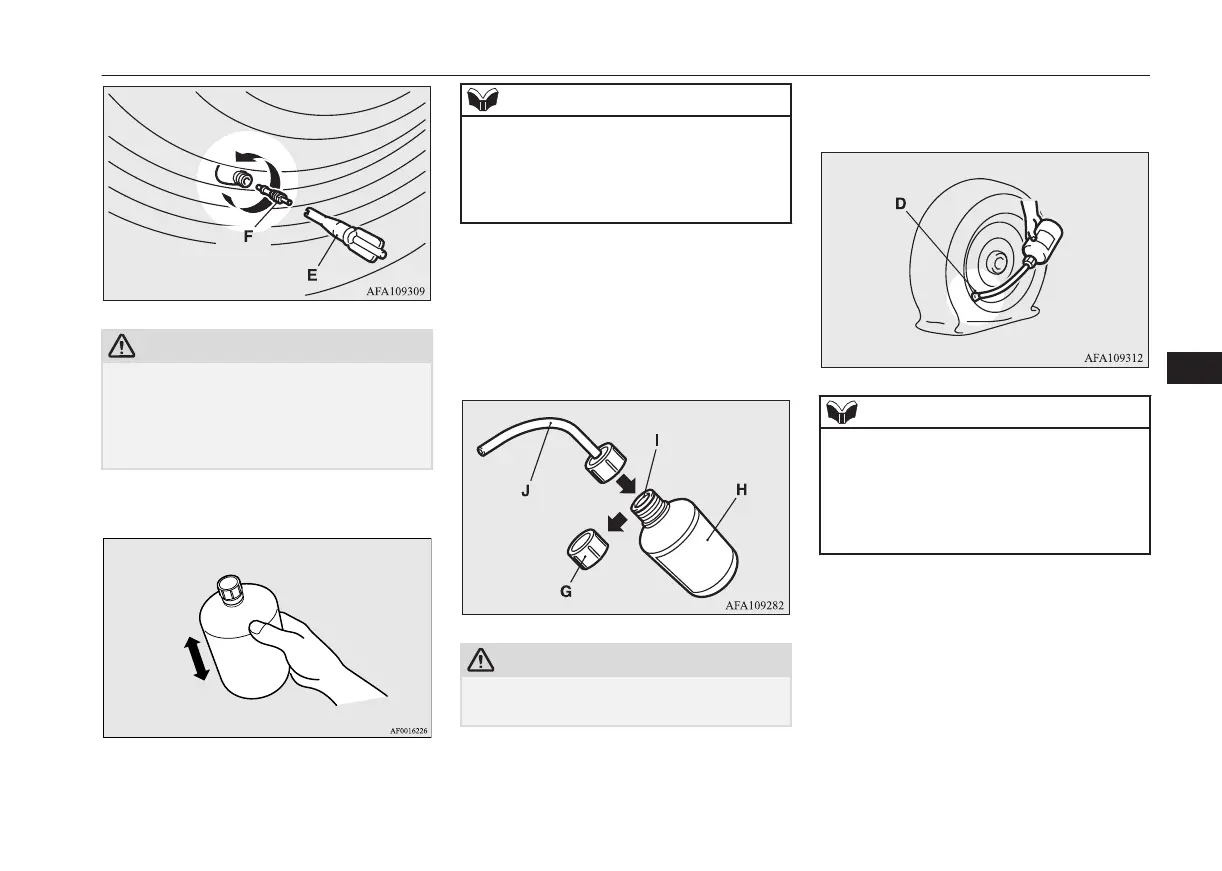 F

E

AFA109309

AF0016226

J

I

H

G

AFA109282

D

AFA109312