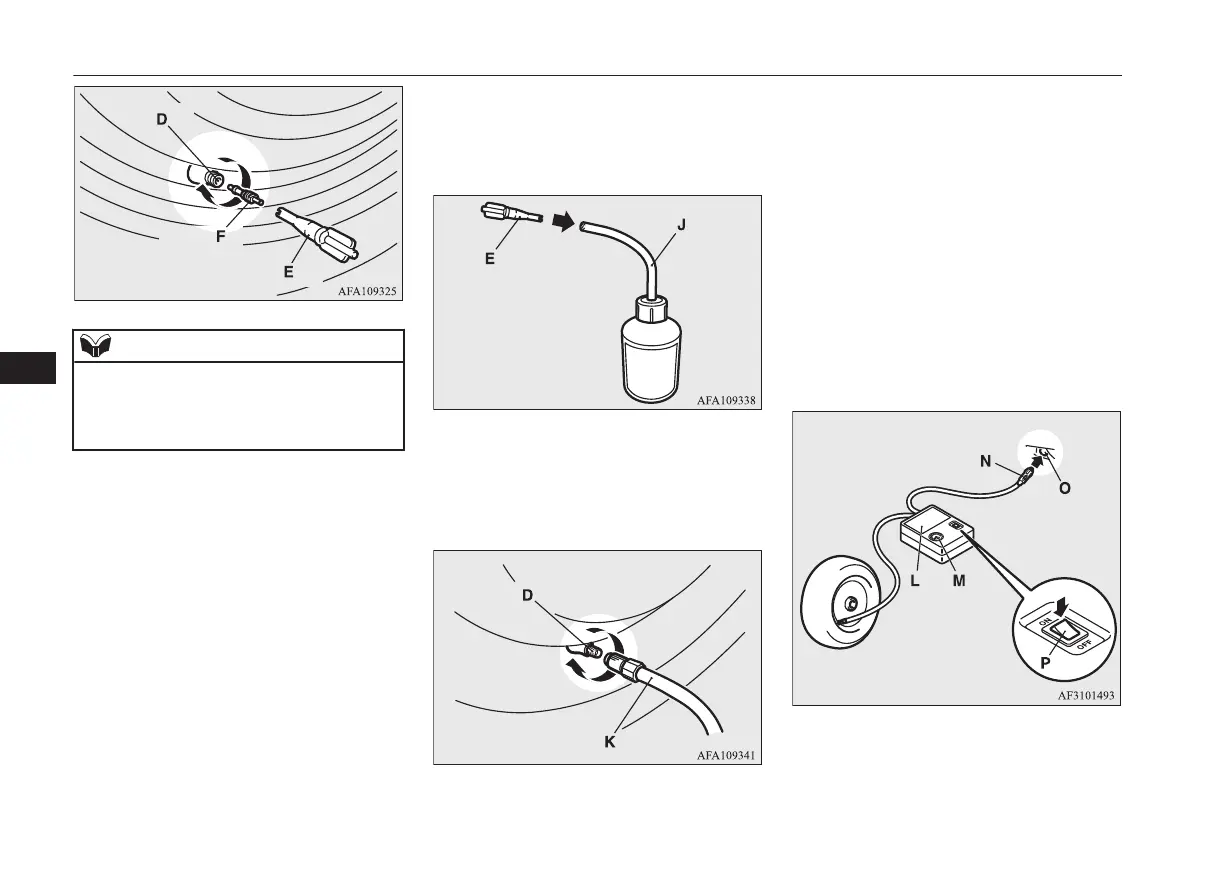 D

F

E

AFA109325

E

J

AFA109338

D

K

AFA109341

N

O

L

M

ON

OFF

P

AF3101493