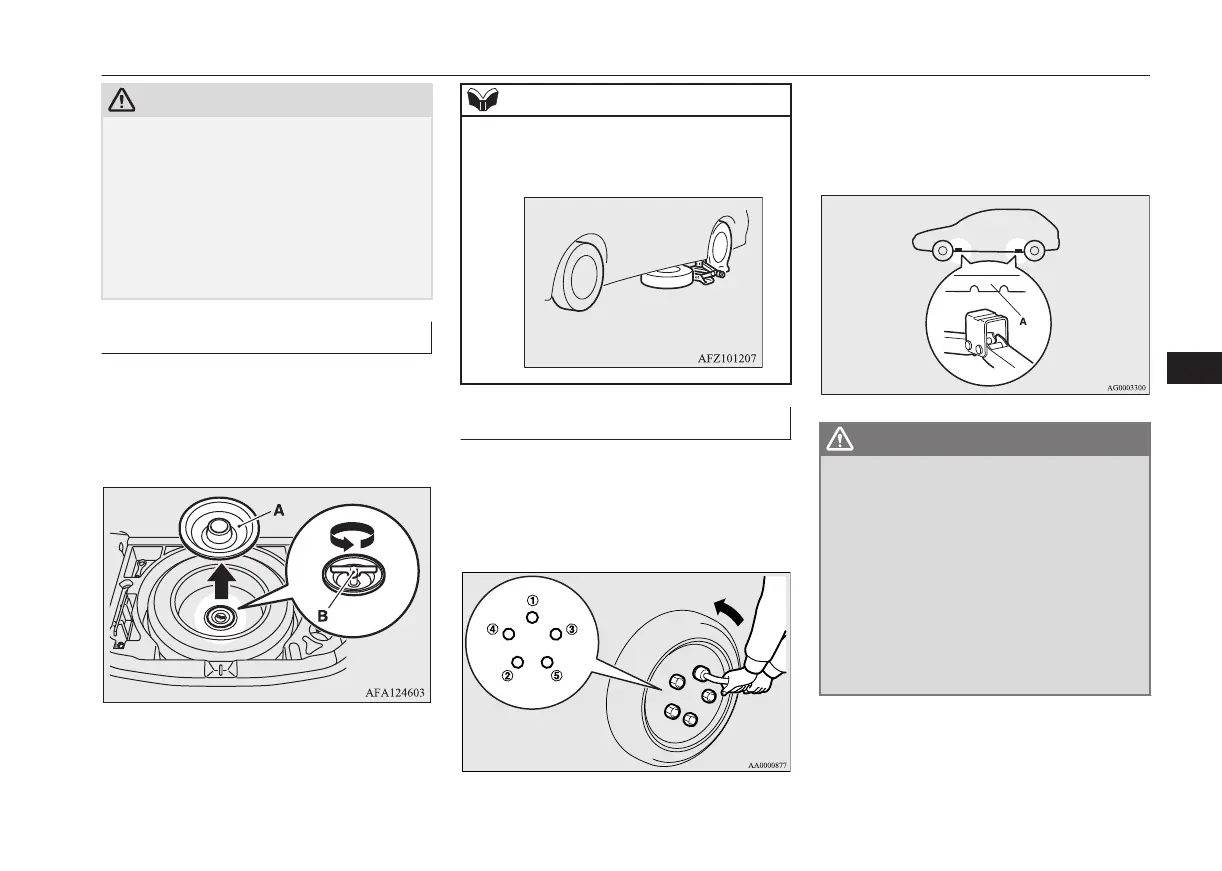 A

B

AFA124603

AFZ101207

①
④
③
②
⑤

AA0009877

A

AG0003300