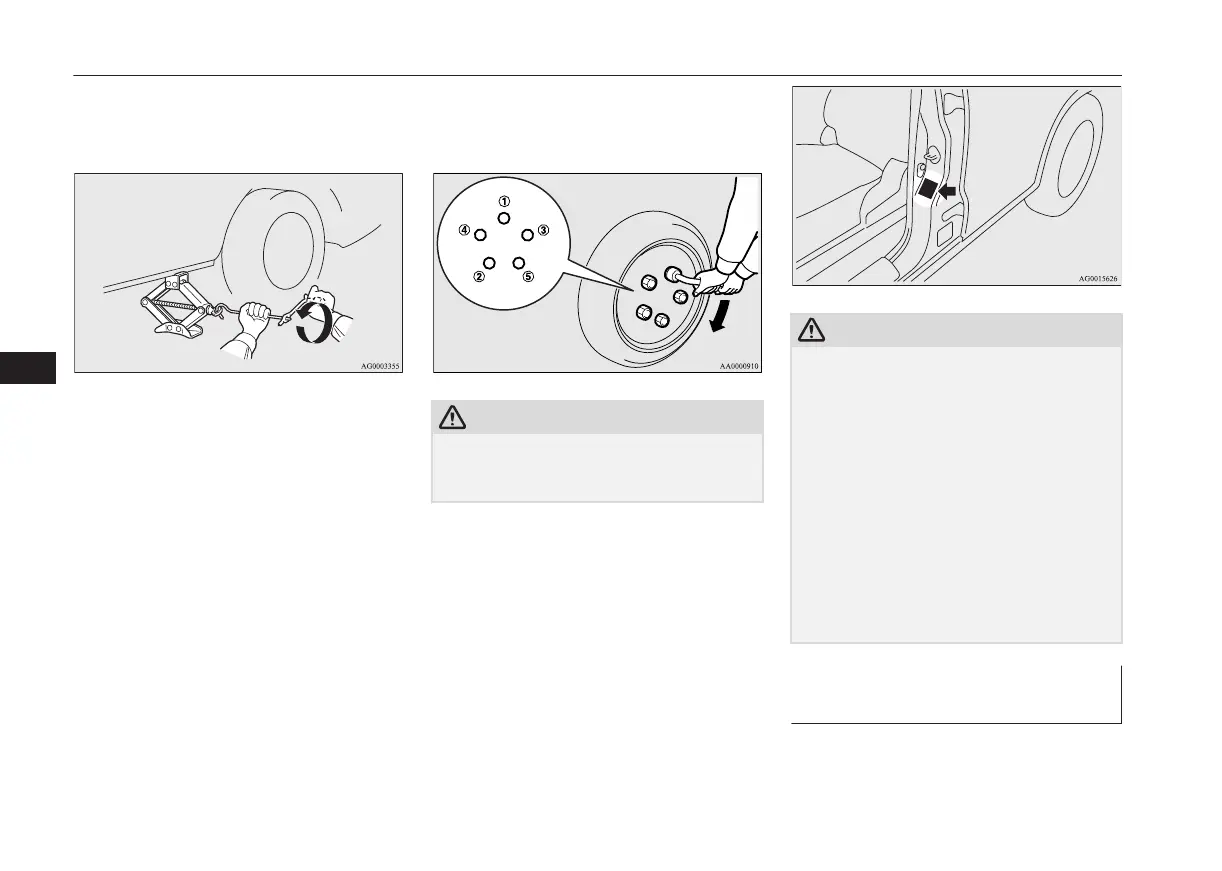 AG0003355

①
④ ③
② ⑤

AA0000910

AG0015626