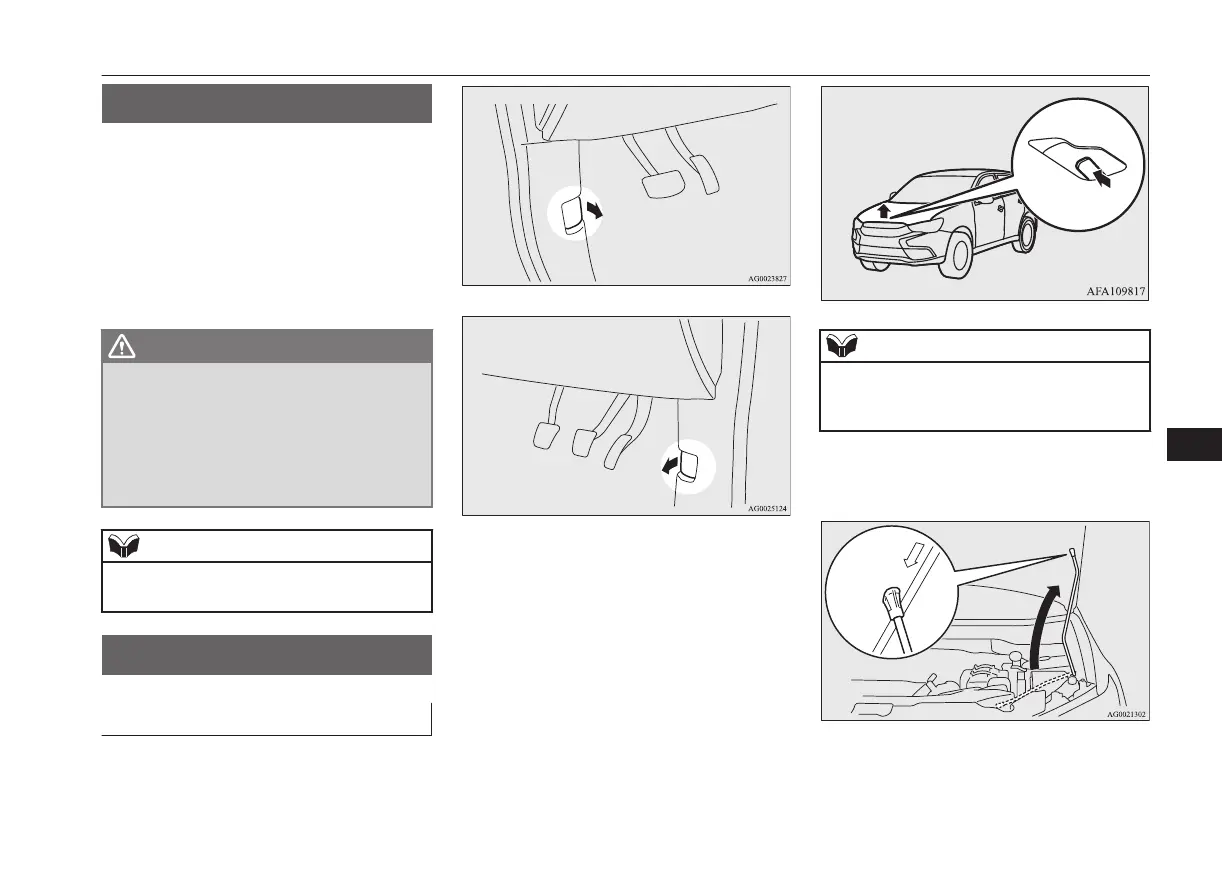 AG0023827

AG0025124

AFA109817

AG0021302