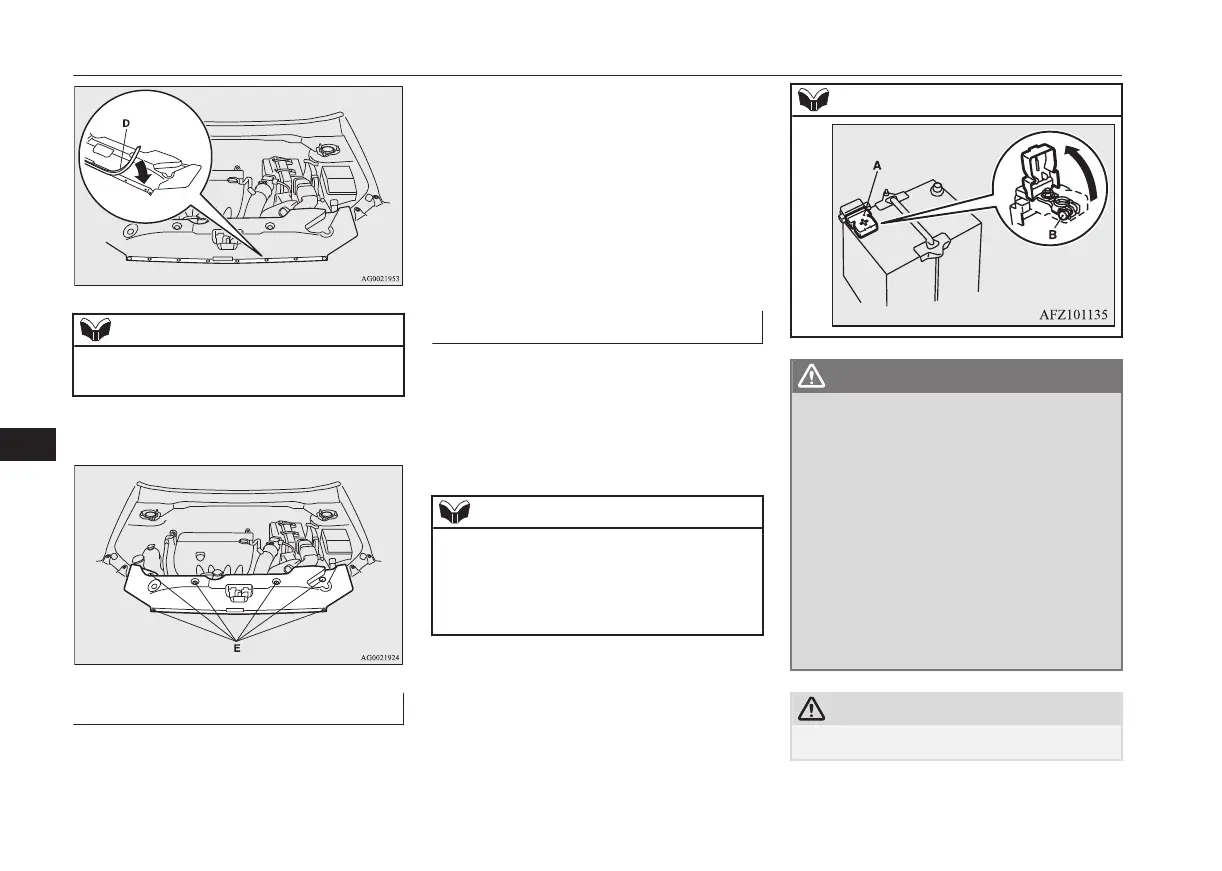 D

AG0021953

E

AG0021924

A

B

AFZ101135