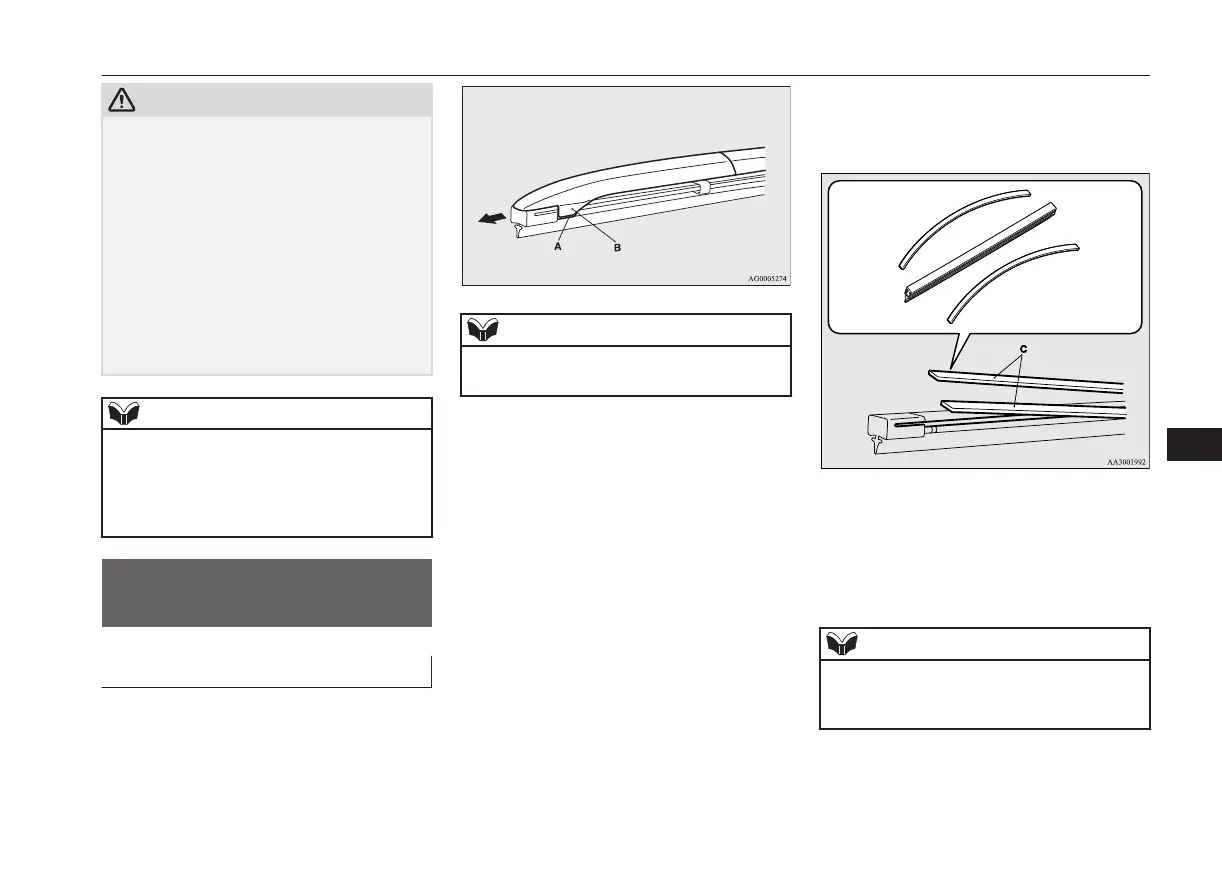 A
B
AG0005274

C
AA3001992