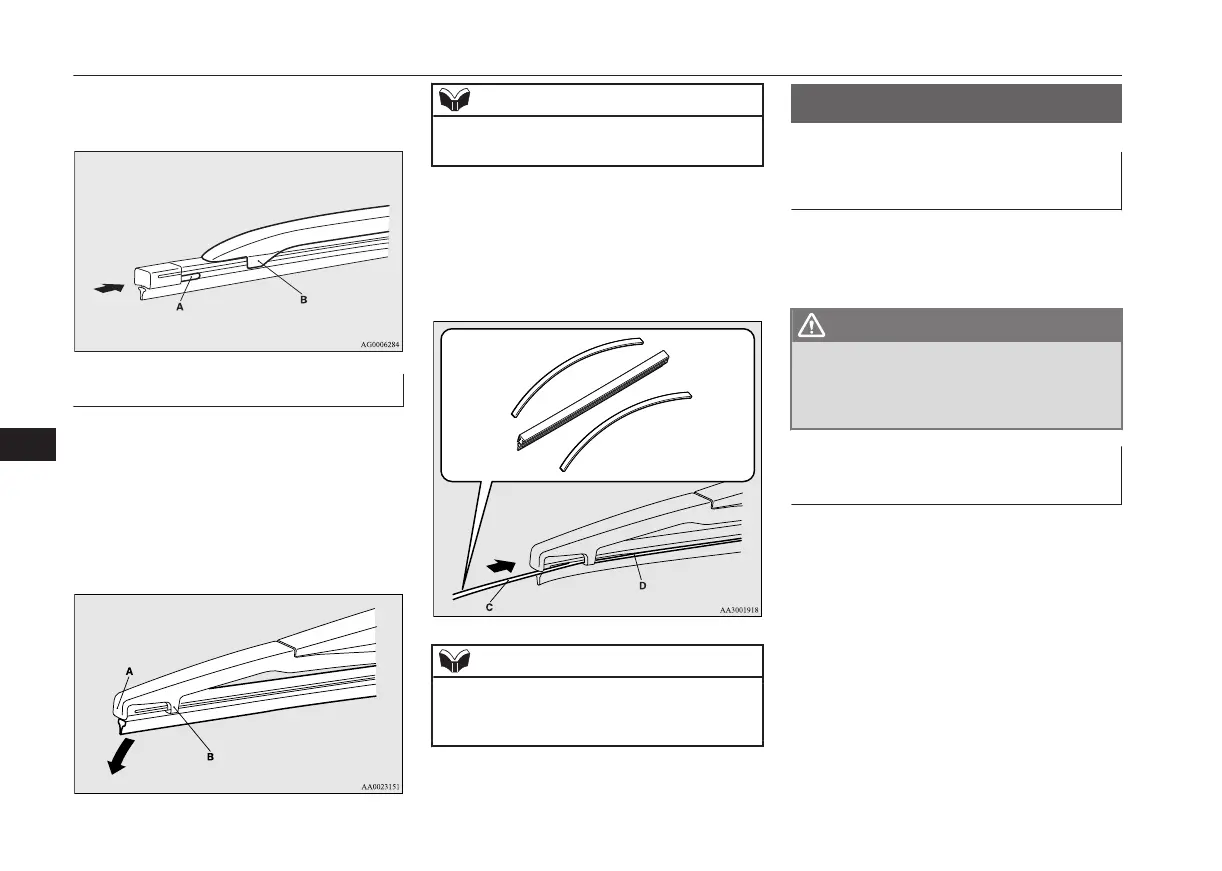 A

B

AG0006284

A

B

AA0023151

C

D

AA3001918