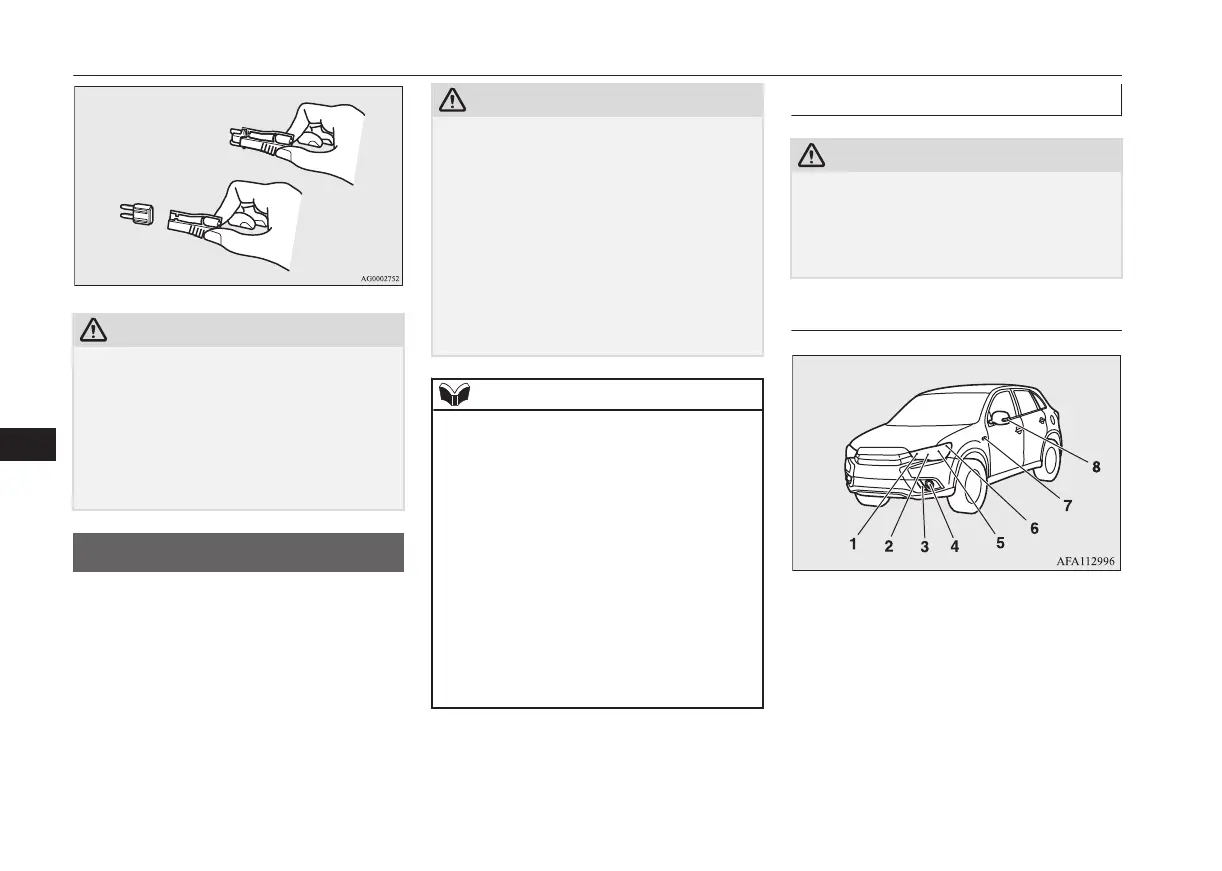 AG0002752

1
2
3
4
5
6
7
8
AFA112996