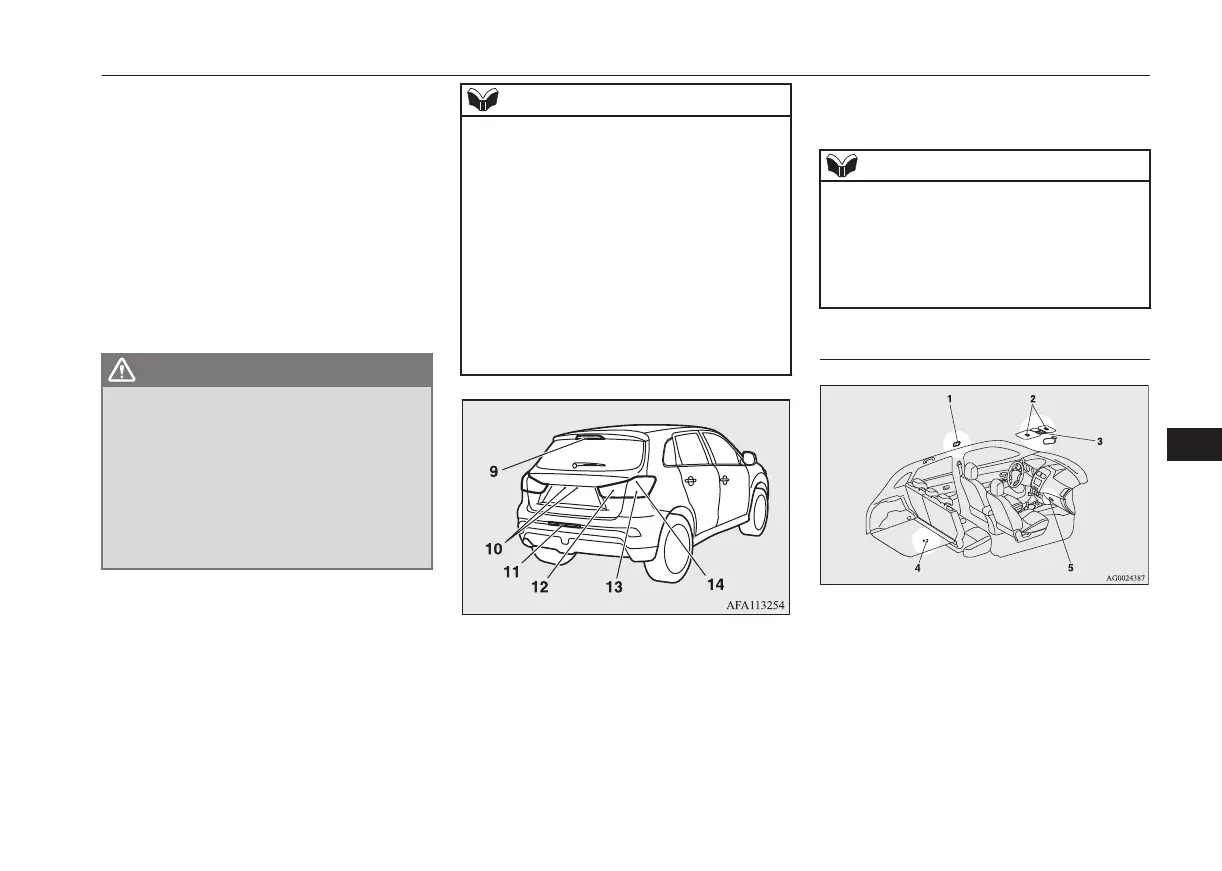 9

10

11

12

13

14

AFA113254

1

2

3

4

5

AG0024387