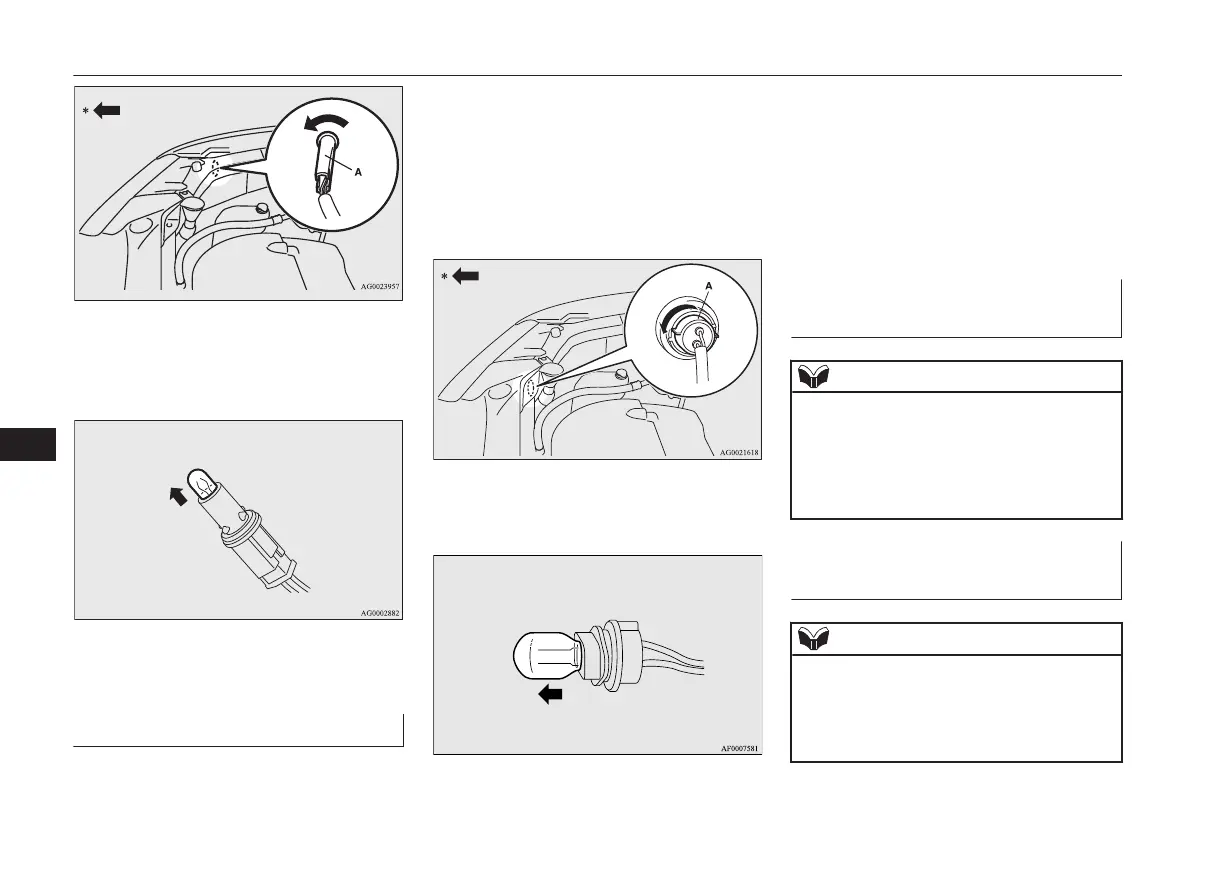 *

A

AG0023957

AG0002882

*

A

AG0021618

AF0007581