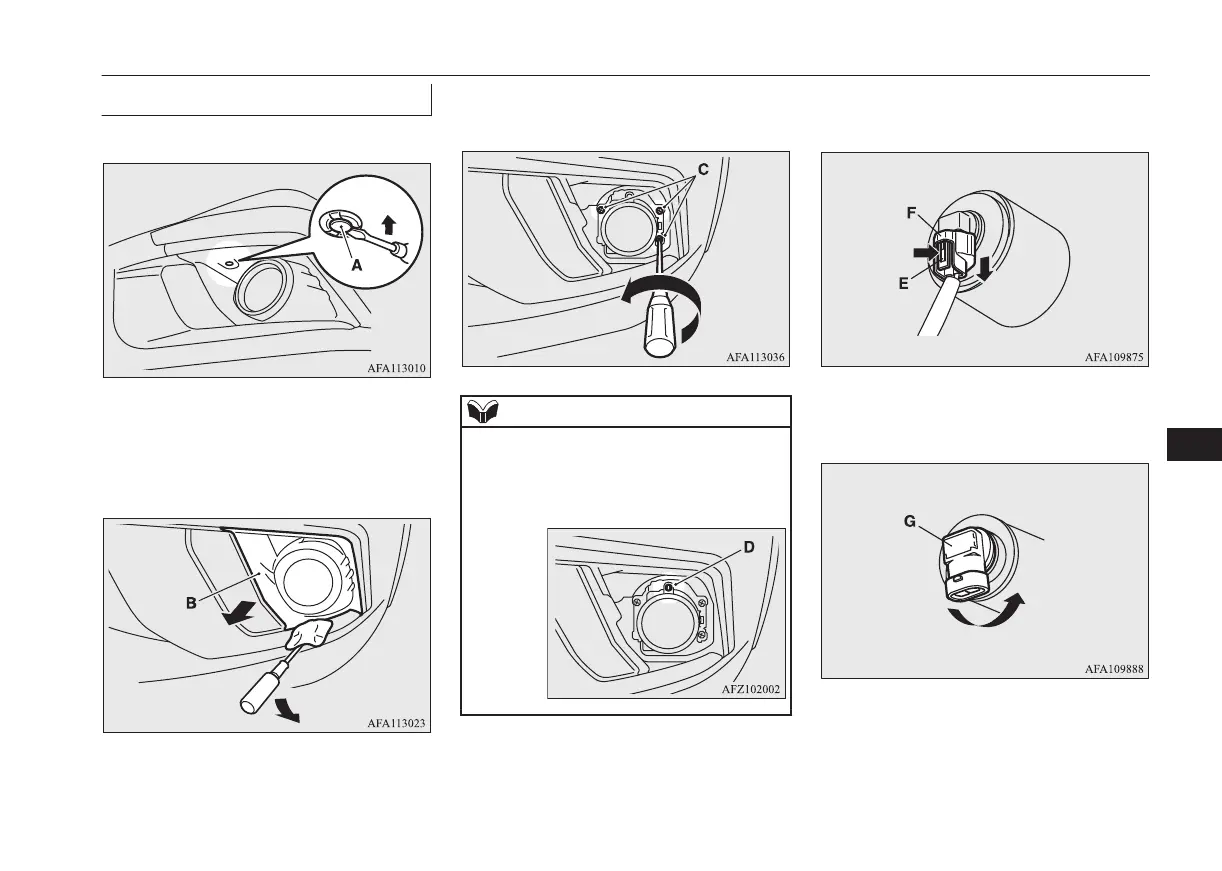 A

AFA113010

B

AFA113023

C

AFA113036

D

AFZ102002

F

E

AFA109875

G

AFA109888