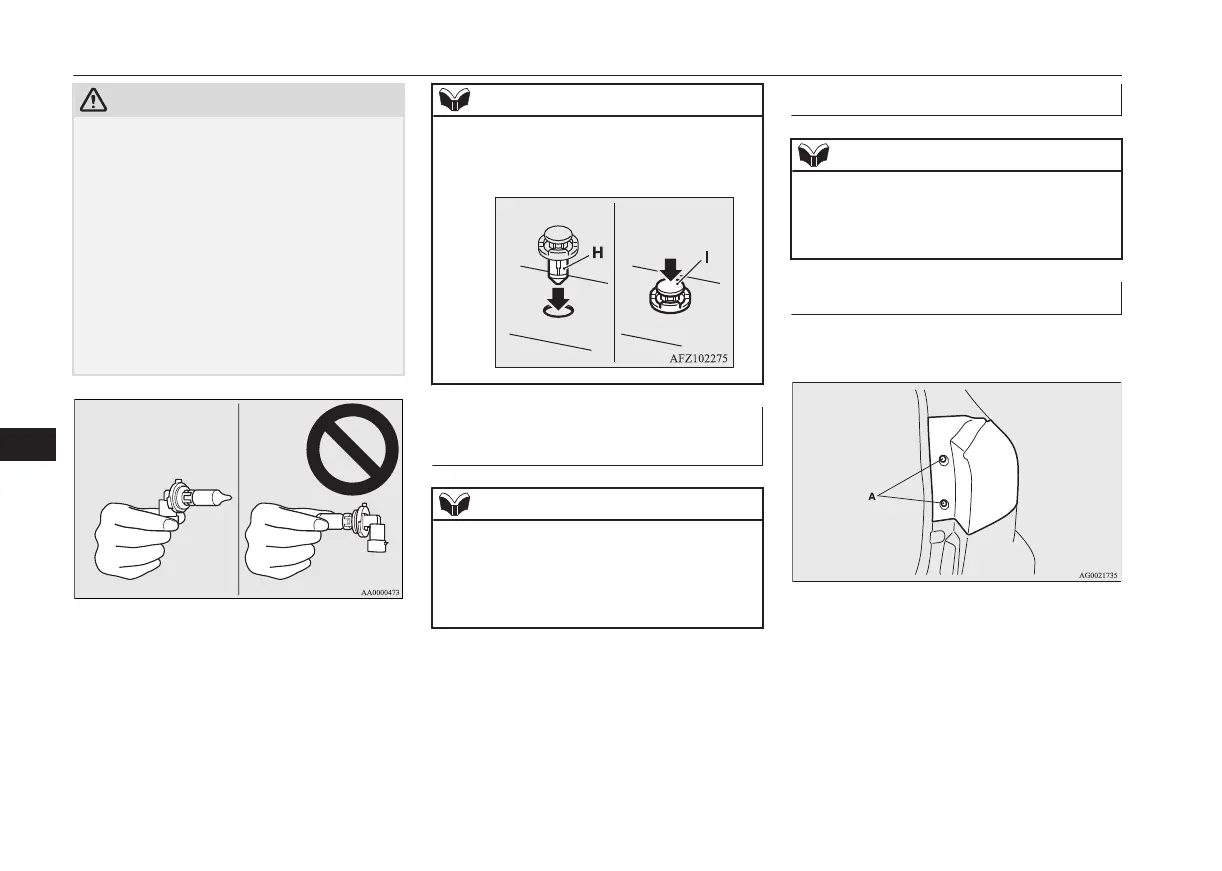 H

I

AFZ102275

AA0000473

A

AG0021735