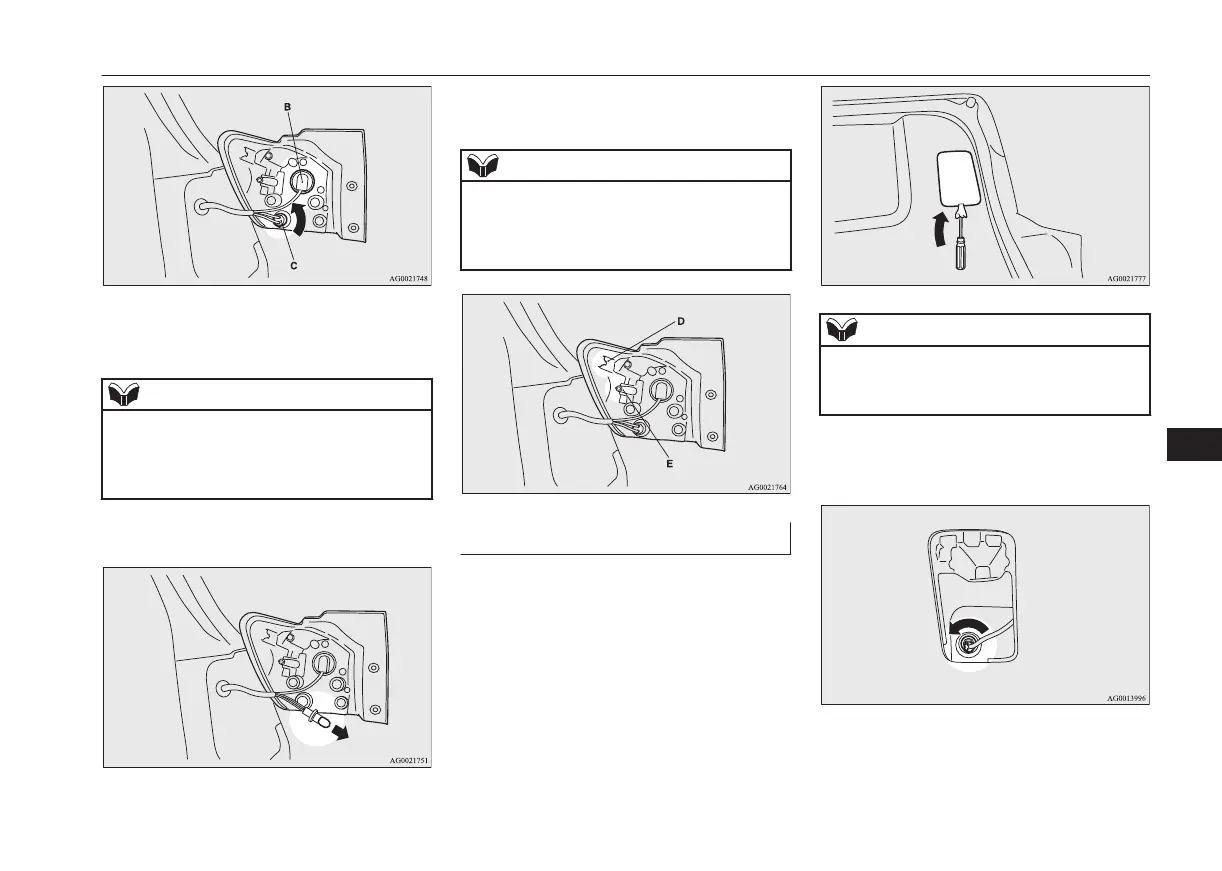 B

C

AG0021748

AG0021751

D

E

AG0021764

AG0021777

AG0013996