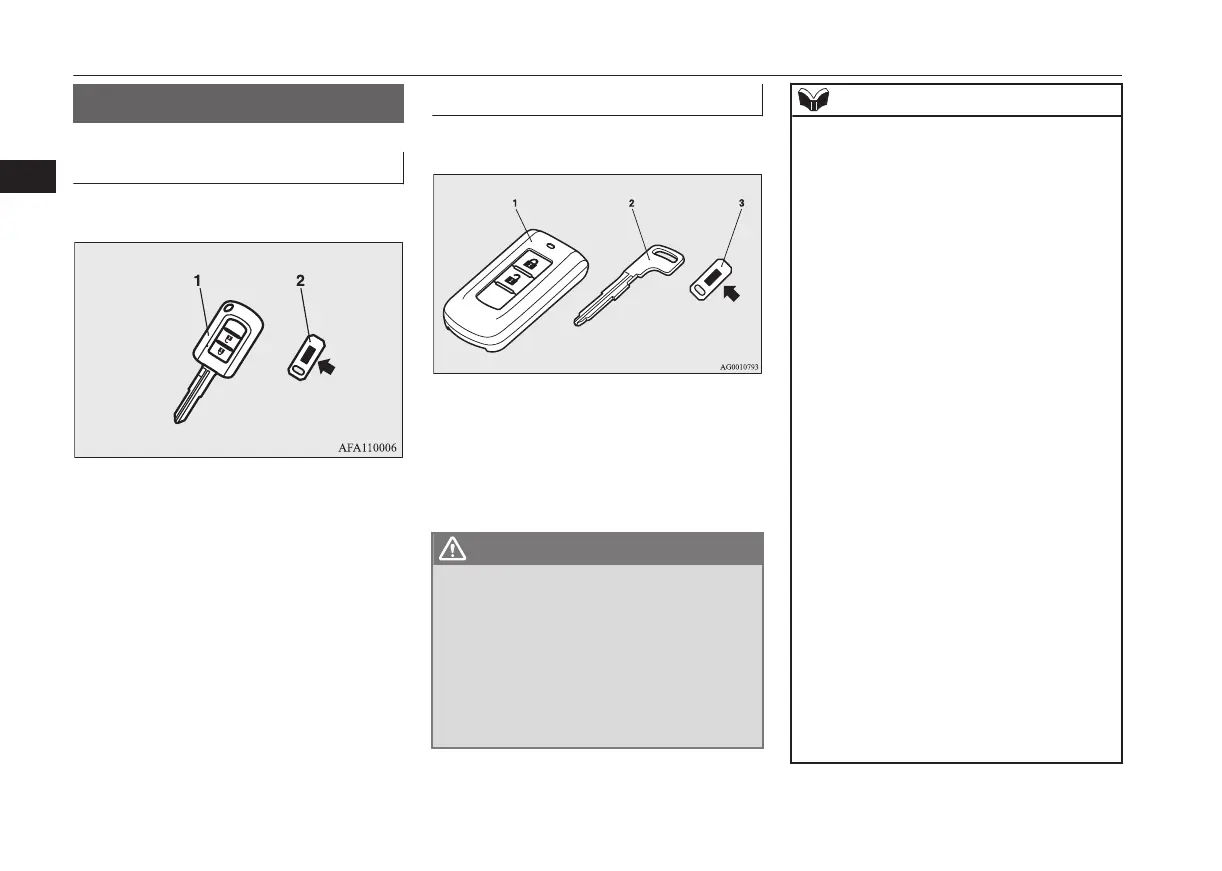 1 2

AFA110006

1 2 3

AG0010793