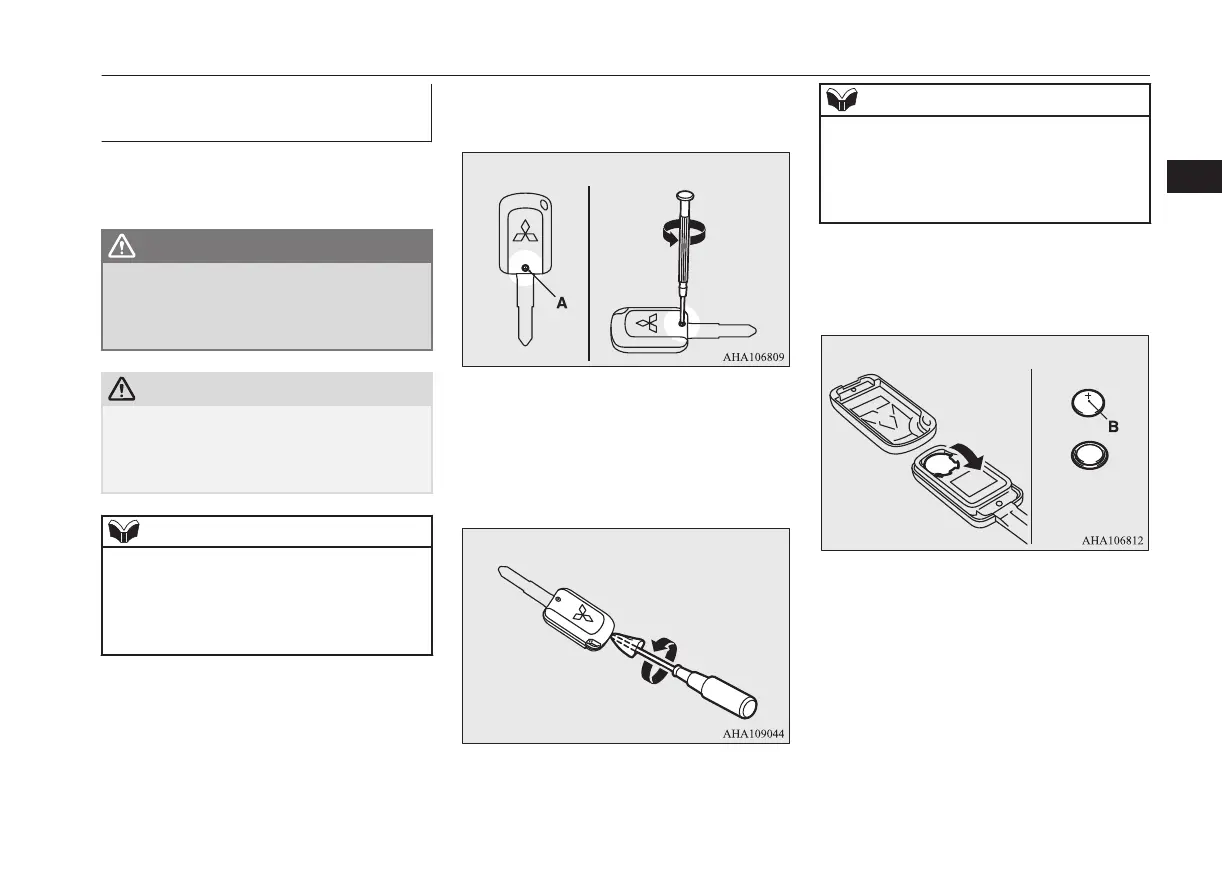 A

AHA106809

AHA109044

B

AHA106812