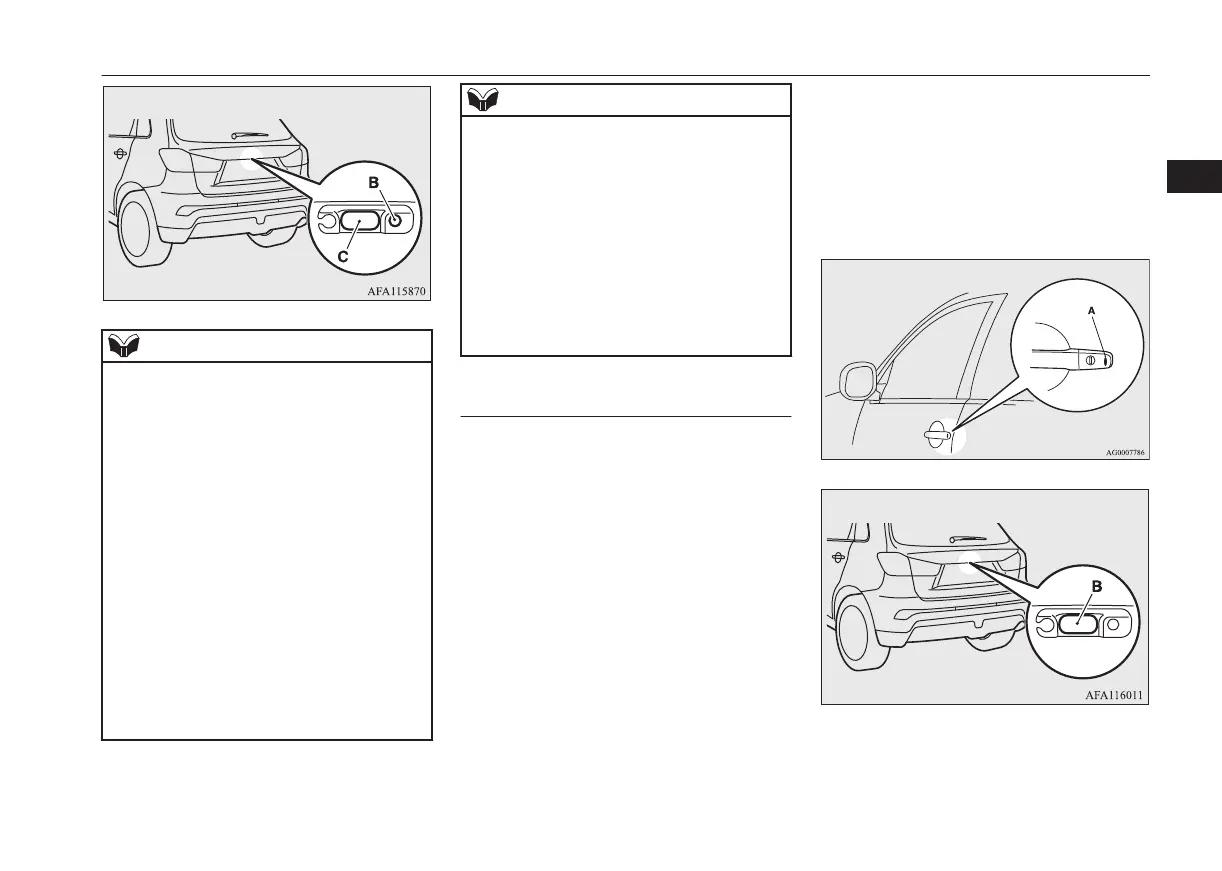 B

C

AFA115870

A

AG0007786

B

AFA116011