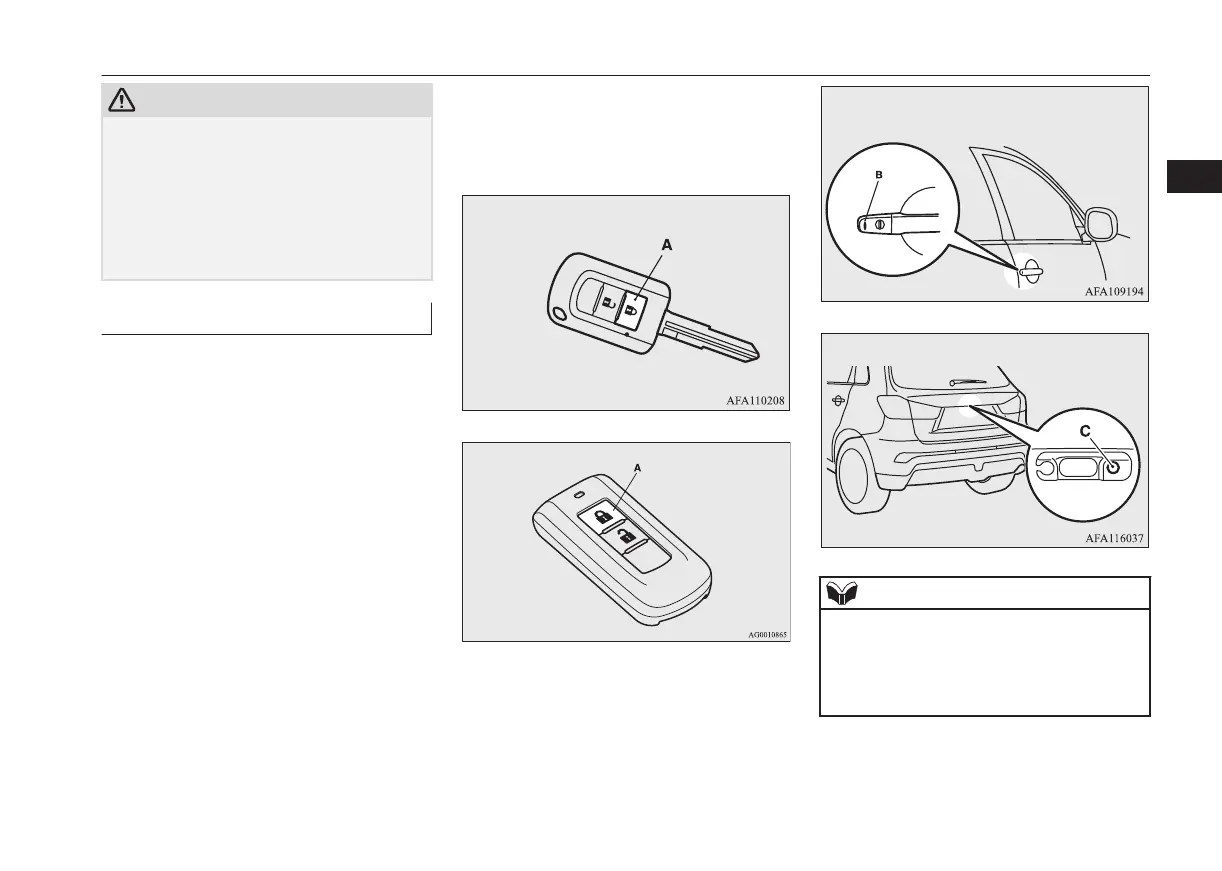 A

AFA110208

A

AG0010865

B

AFA109194

C

AFA116037