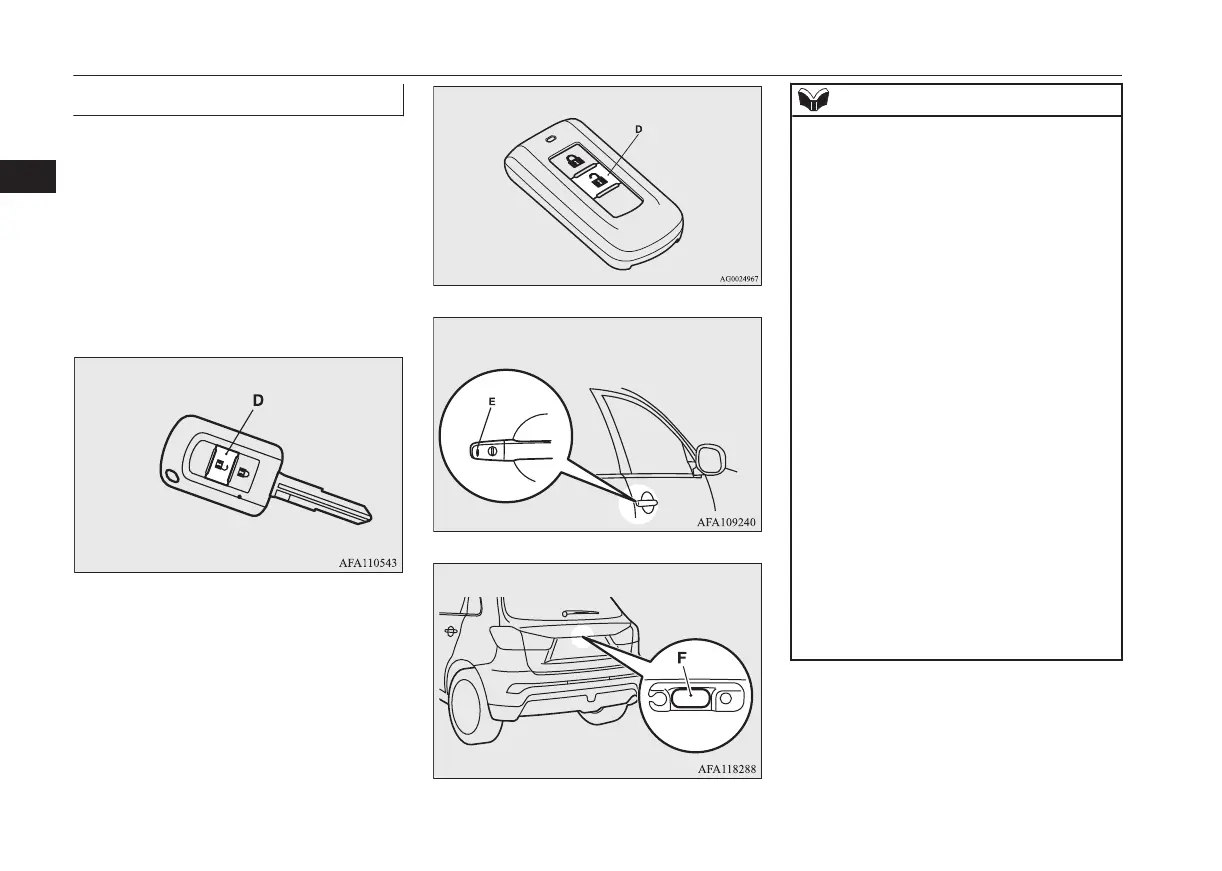 D

AFA110543

D

AG0024967

E

AFA109240

F

AFA118288