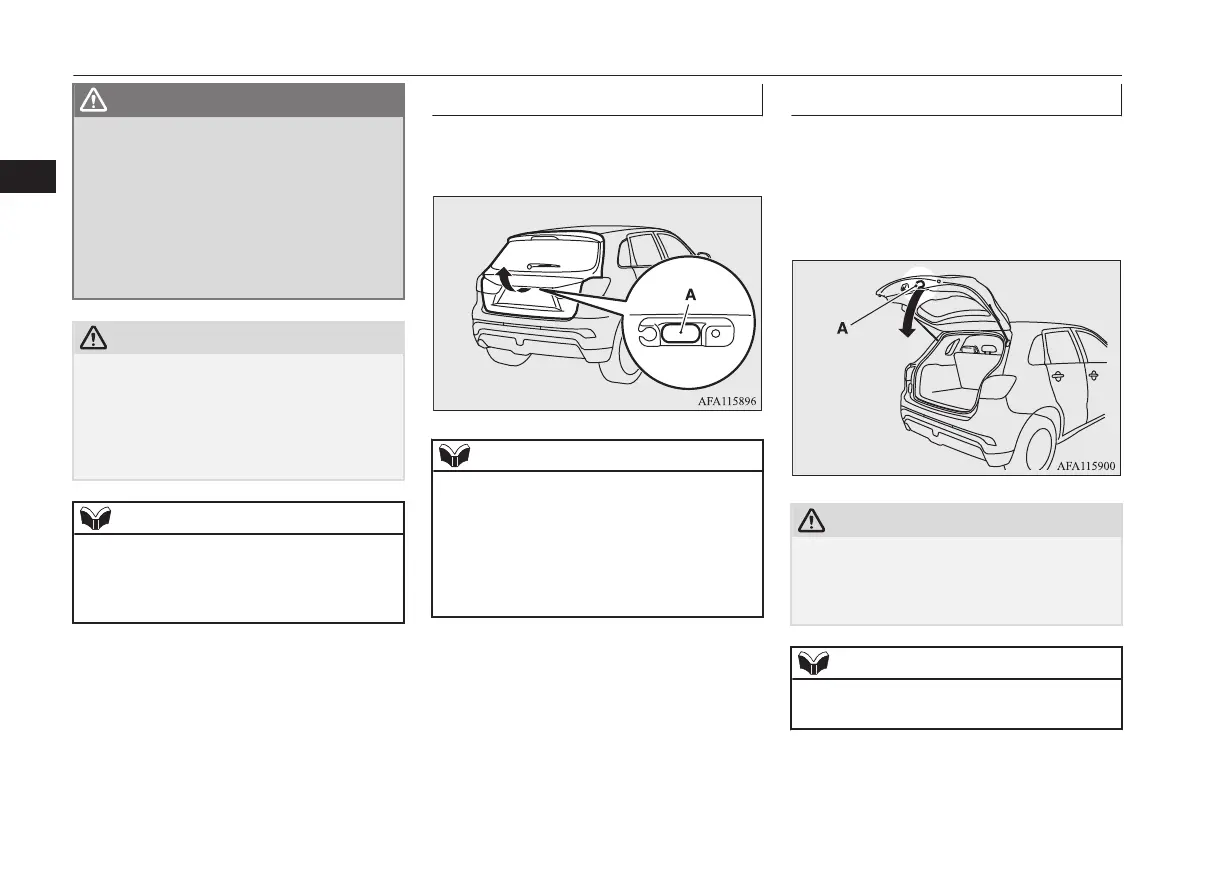 A

AFA115896

A

AFA115900