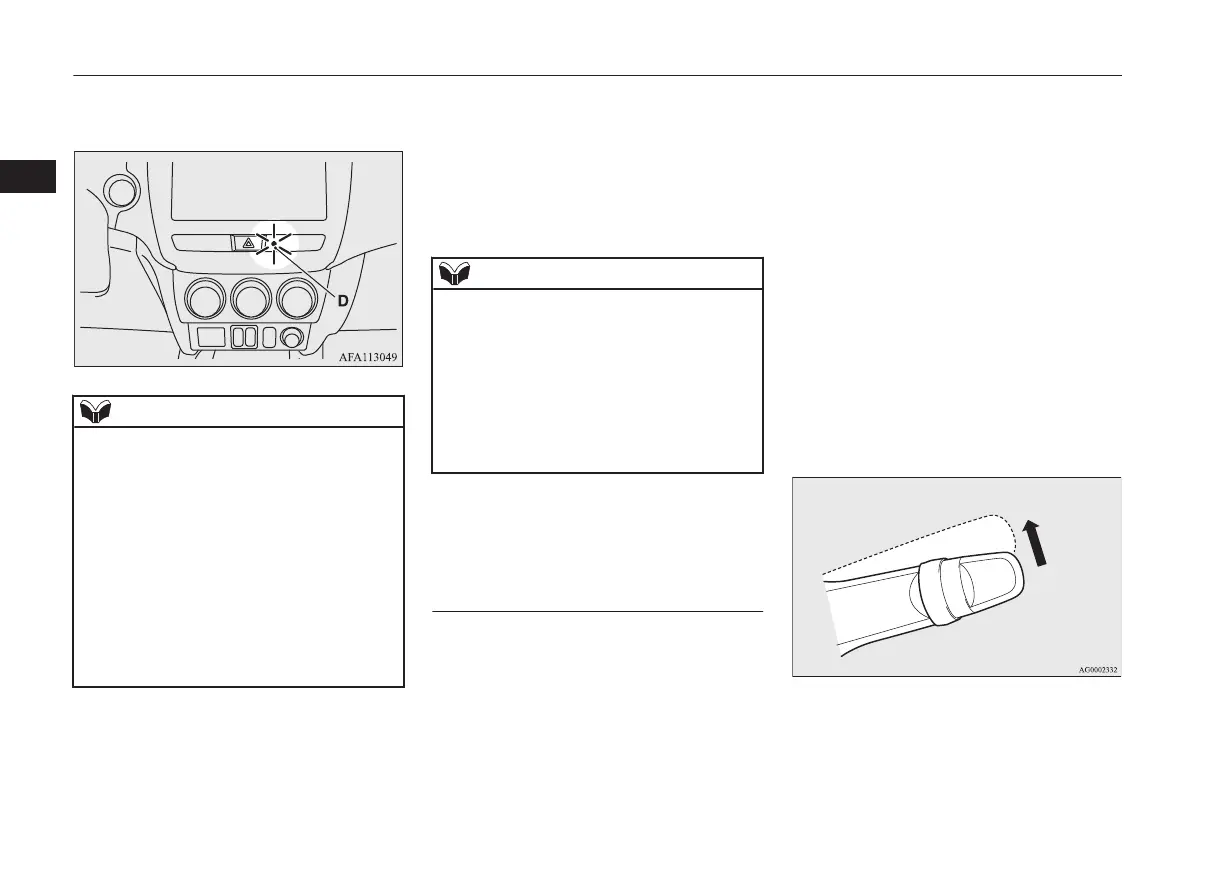 D

AFA113049

AG0002332