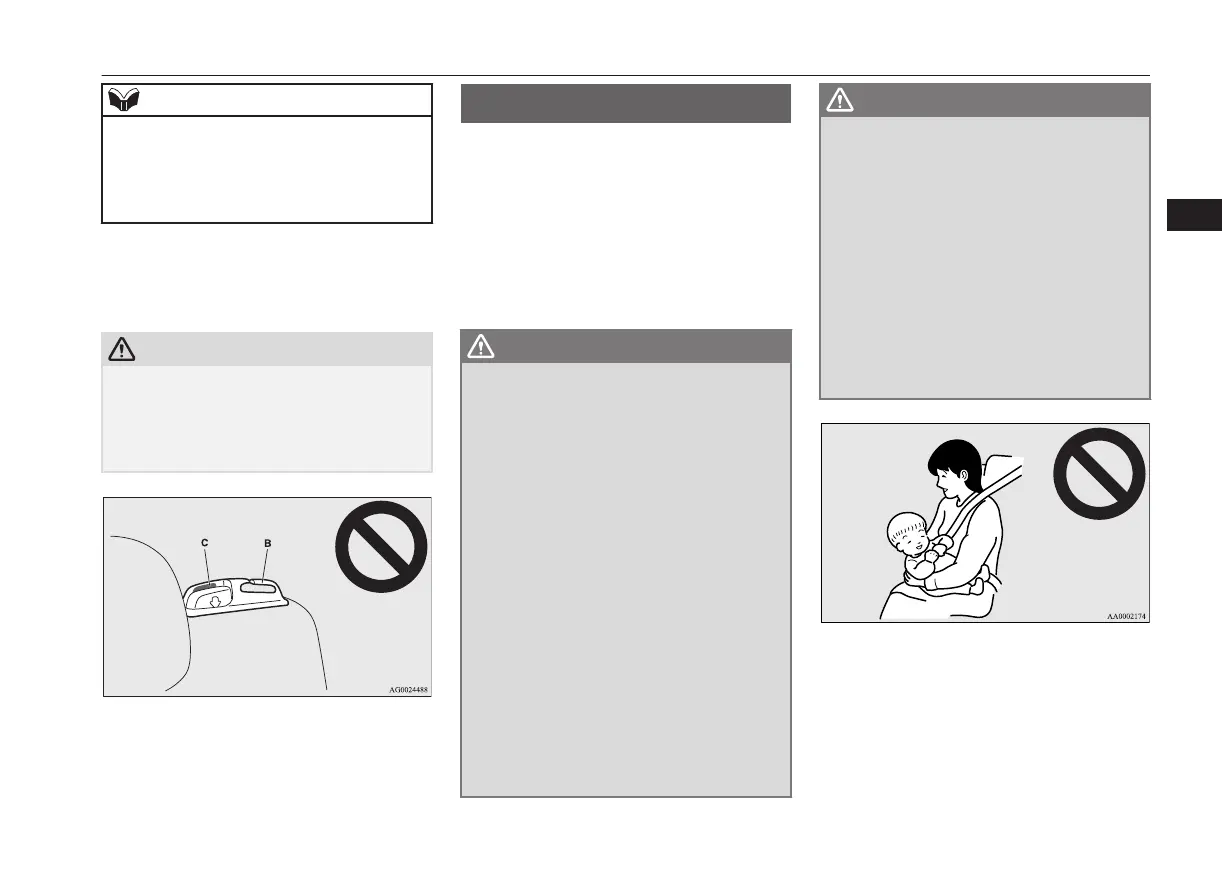 C

B

AG0024488

AA0002174