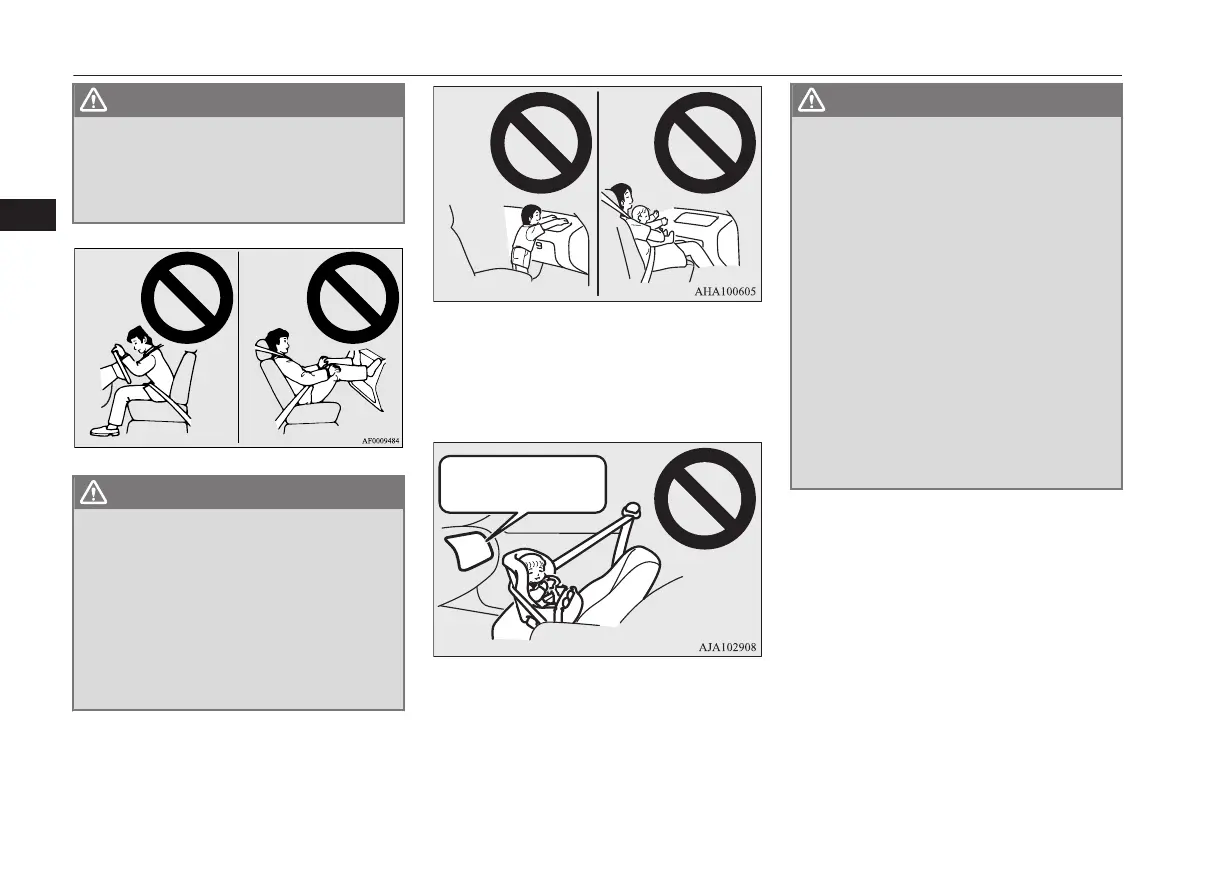 AF0009484

AHA100605

AJA102908